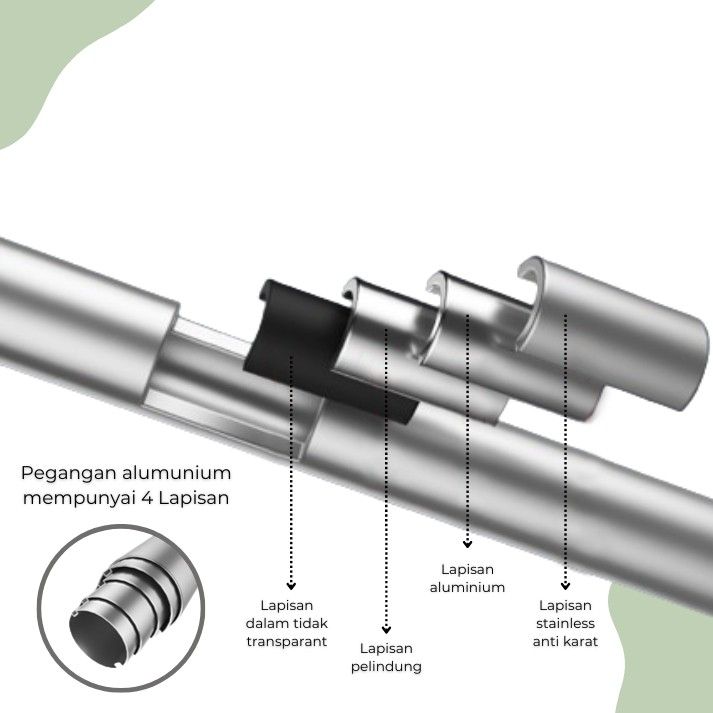 Pegangan alumunium mempunyai 4 Lapisan

Lapisan dalam tidak transparant

Lapisan pelindung

Lapisan aluminium

Lapisan stainless anti karat