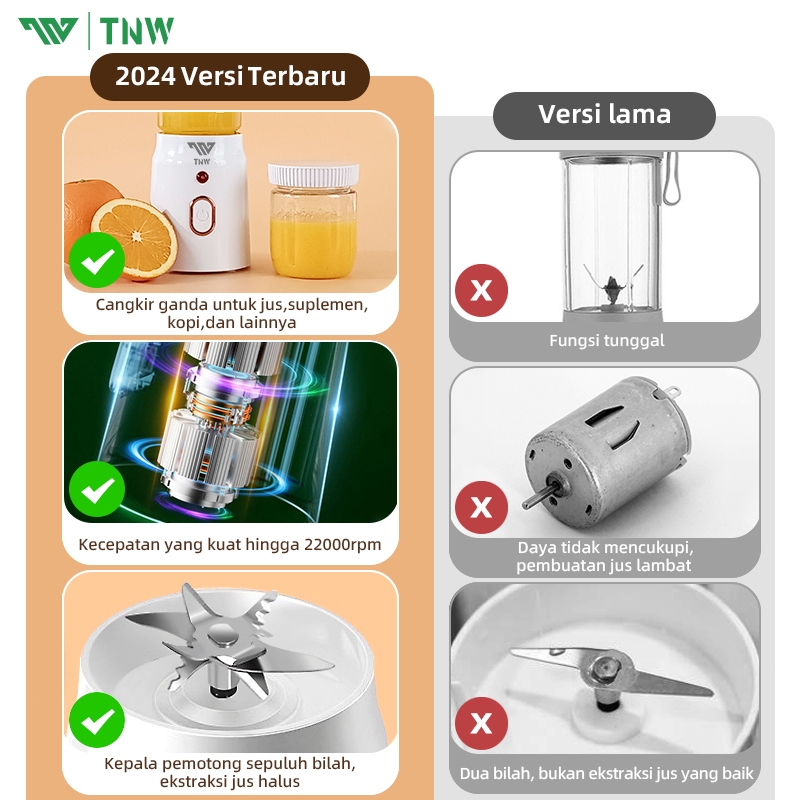 TNW

2024 Versi Terbaru

TNW

Cangkir ganda untuk jus,suplemen, kopi,dan lainnya

Kecepatan yang kuat hingga 22000rpm

Kepala pemotong sepuluh bilah, ekstraksi jus halus

Versi lama

X

Fungsi tunggal

X

Daya tidak mencukupi, pembuatan jus lambat

X

Dua bilah, bukan ekstraksi jus yang baik