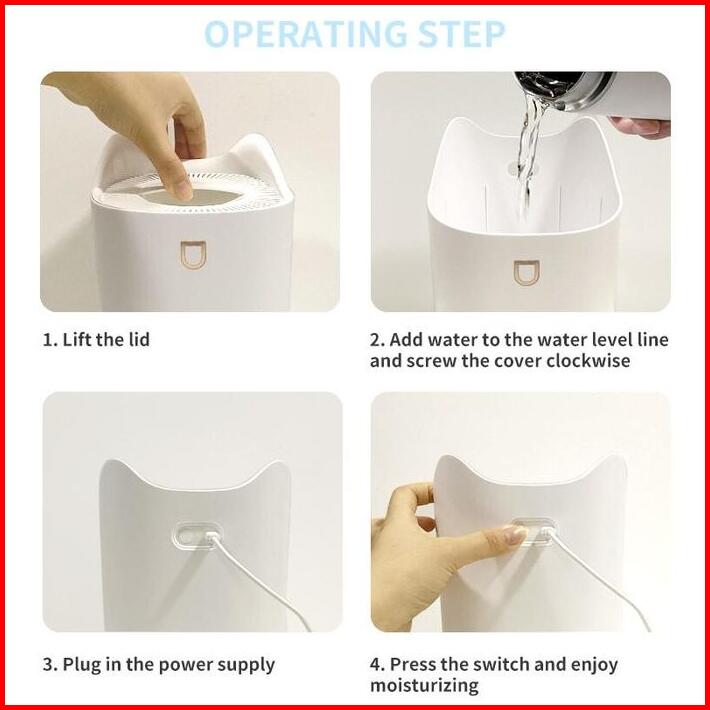 OPERATING STEP

1. Lift the lid

2. Add water to the water level line and screw the cover clockwise

3. Plug in the power supply

4. Press the switch and enjoy moisturizing