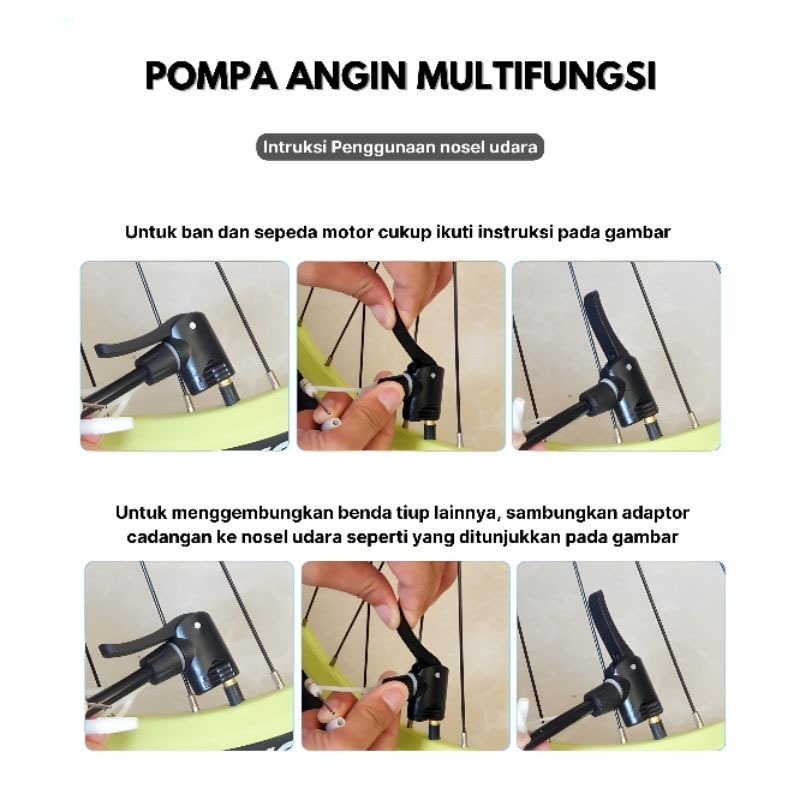 POMPA ANGIN MULTIFUNGSI

Intruksi Penggunaan nosel udara

Untuk ban dan sepeda motor cukup ikuti instruksi pada gambar

Untuk menggembungkan benda tiup lainnya, sambungkan adaptor cadangan ke nosel udara seperti yang ditunjukkan pada gambar