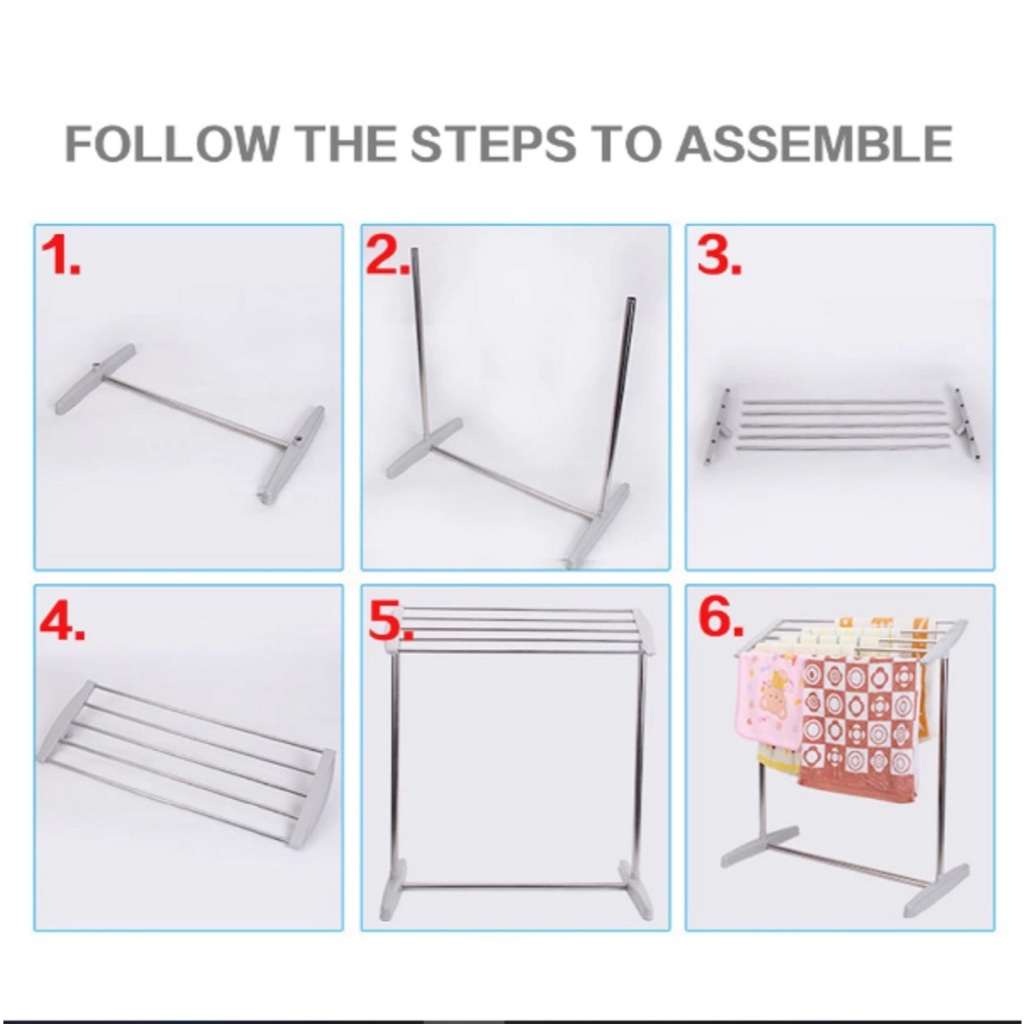 FOLLOW THE STEPS TO ASSEMBLE

1.

2.

3.

4.

5.

6.