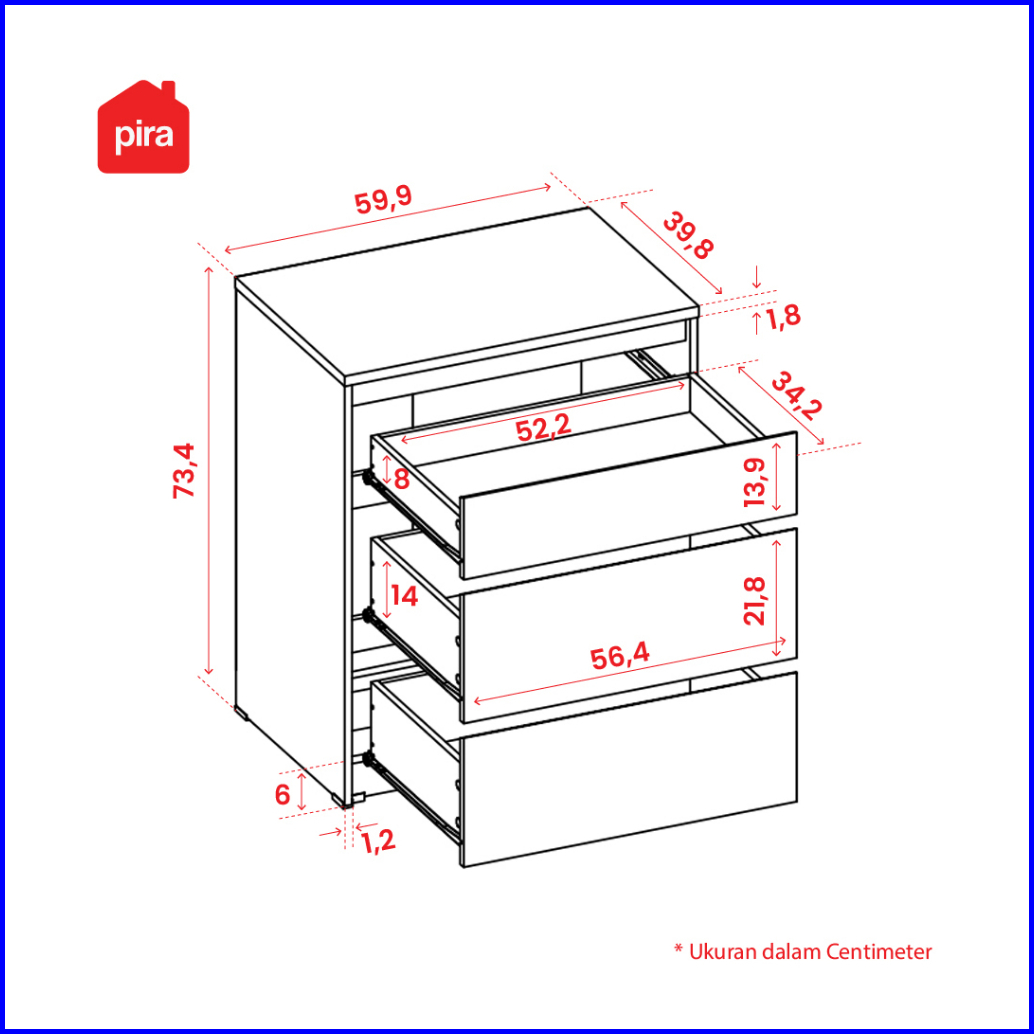 pira

59,9
39,8
1,8
34,2
73,4
52,2
8
13,9
14
21,8
56,4
6
1,2

* Ukuran dalam Centimeter