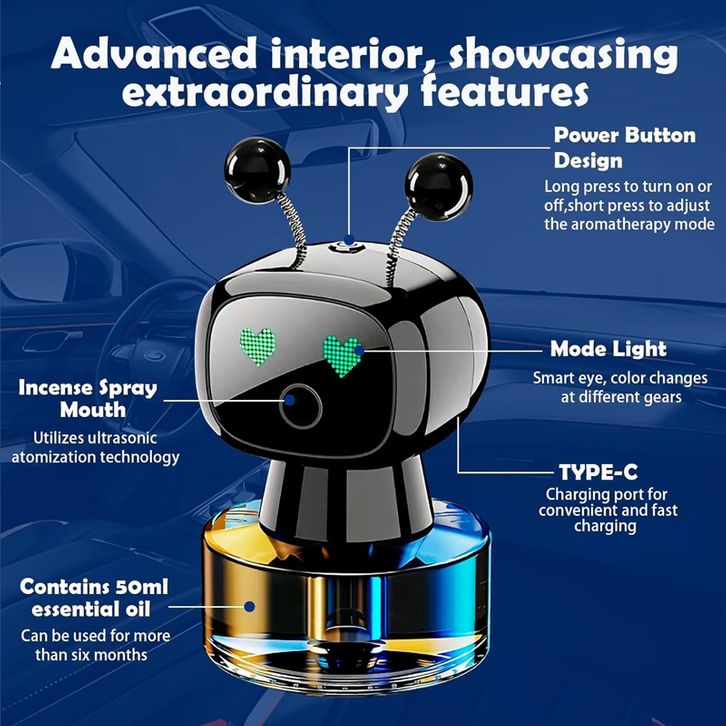 Advanced interior, showcasing extraordinary features

Power Button Design
Long press to turn on or off,short press to adjust the aromatherapy mode

Mode Light
Smart eye, color changes at different gears

Incense Spray Mouth
Utilizes ultrasonic atomization technology

TYPE-C
Charging port for convenient and fast charging

Contains 50ml essential oil
Can be used for more than six months