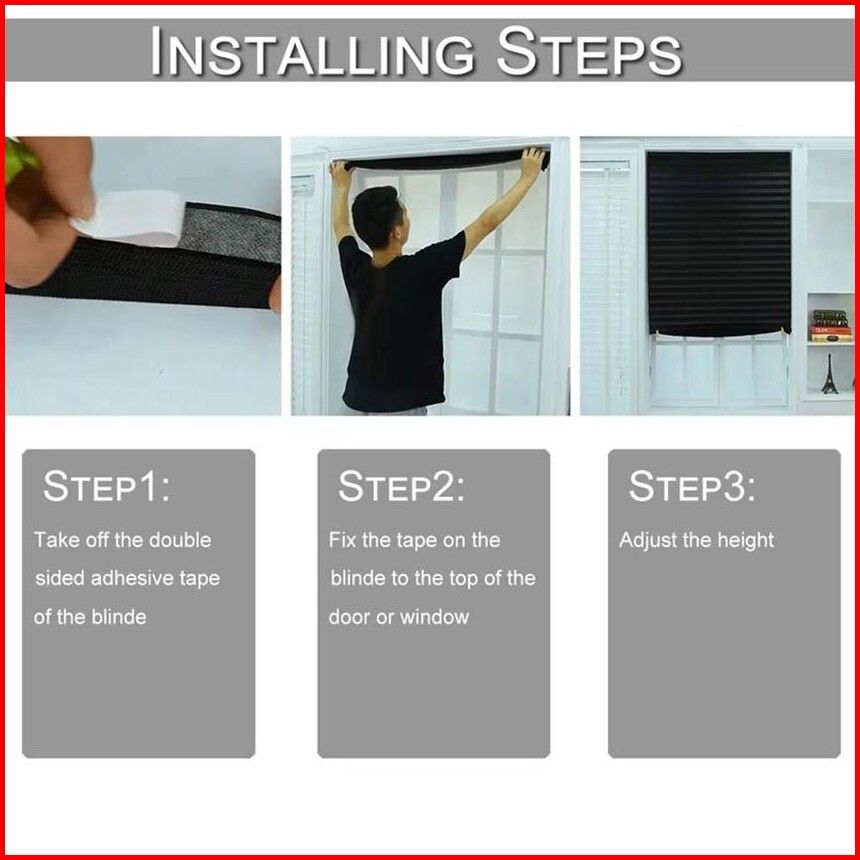 INSTALLING STEPS

STEP1:

Take off the double sided adhesive tape of the blinde

STEP2:

Fix the tape on the blinde to the top of the door or window

STEP3:

Adjust the height