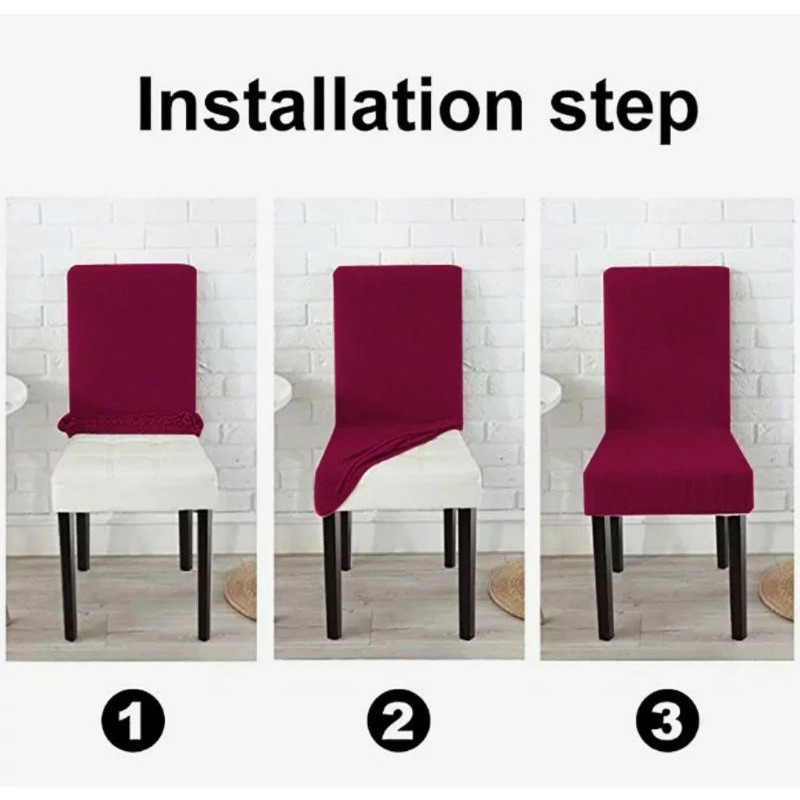 Installation step

1

2

3