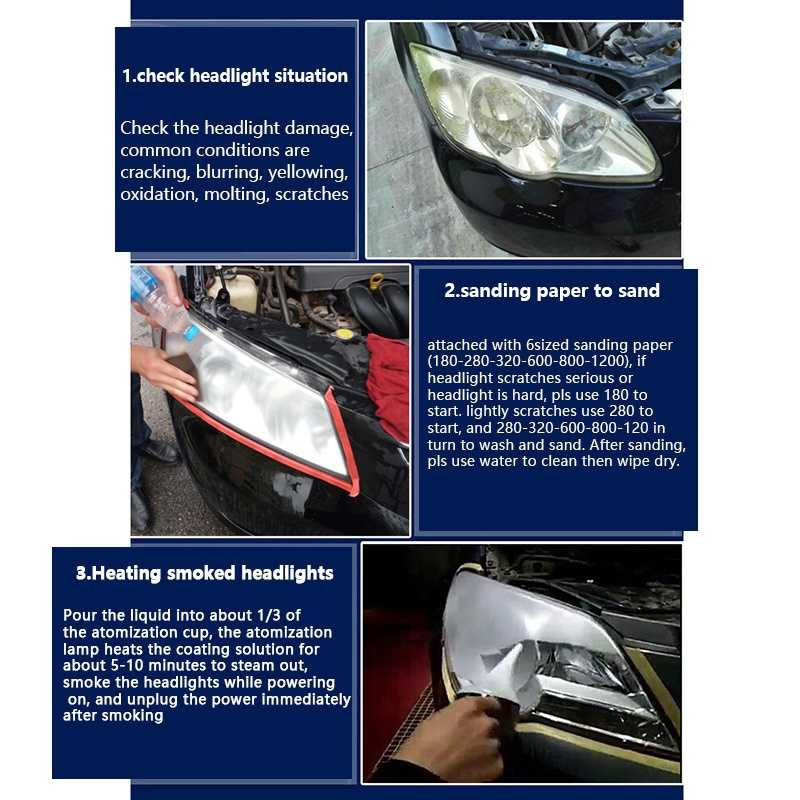 1.check headlight situation

Check the headlight damage, common conditions are cracking, blurring, yellowing, oxidation, molting, scratches

2.sanding paper to sand

attached with 6sized sanding paper (180-280-320-600-800-1200), if headlight scratches serious or headlight is hard, pls use 180 to start. lightly scratches use 280 to start, and 280-320-600-800-120 in turn to wash and sand. After sanding, pls use water to clean then wipe dry.

3.Heating smoked headlights

Pour the liquid into about 1/3 of the atomization cup, the atomization lamp heats the coating solution for about 5-10 minutes to steam out, smoke the headlights while powering on, and unplug the power immediately after smoking