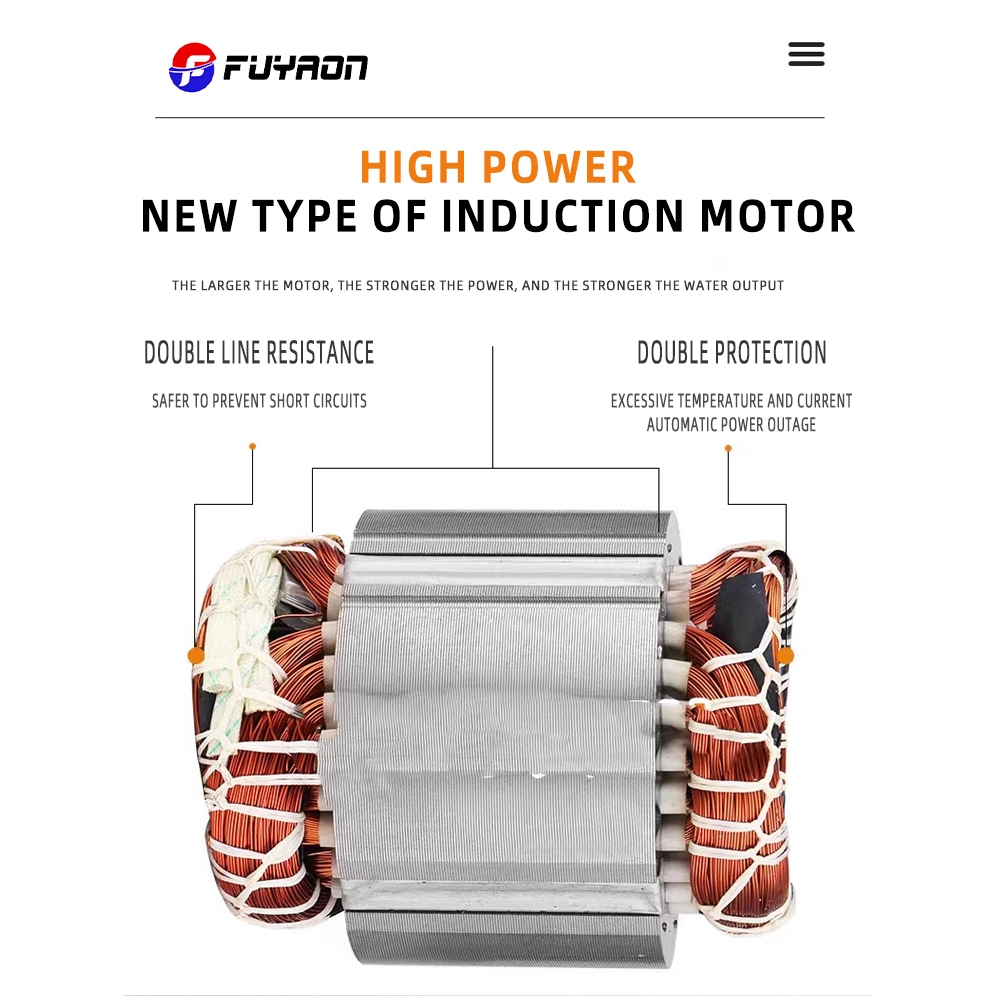 FUYAON

HIGH POWER
NEW TYPE OF INDUCTION MOTOR

THE LARGER THE MOTOR, THE STRONGER THE POWER, AND THE STRONGER THE WATER OUTPUT

DOUBLE LINE RESISTANCE
SAFER TO PREVENT SHORT CIRCUITS

DOUBLE PROTECTION
EXCESSIVE TEMPERATURE AND CURRENT AUTOMATIC POWER OUTAGE