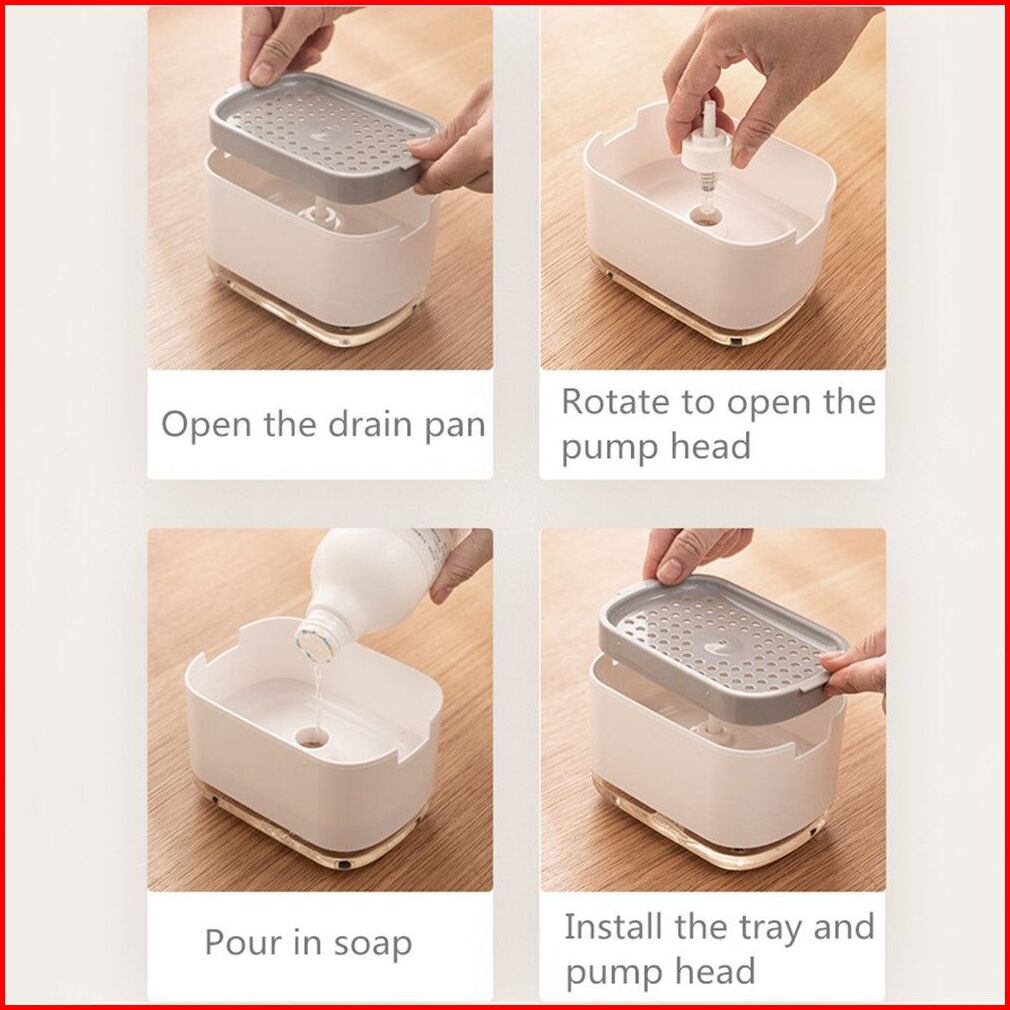 Open the drain pan

Rotate to open the pump head

Pour in soap

Install the tray and pump head