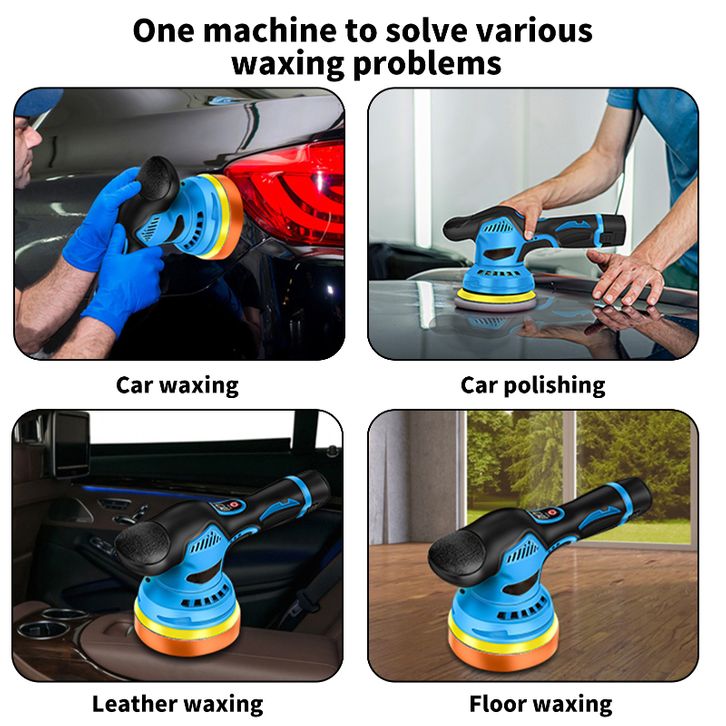 One machine to solve various waxing problems

Car waxing

Car polishing

Leather waxing

Floor waxing