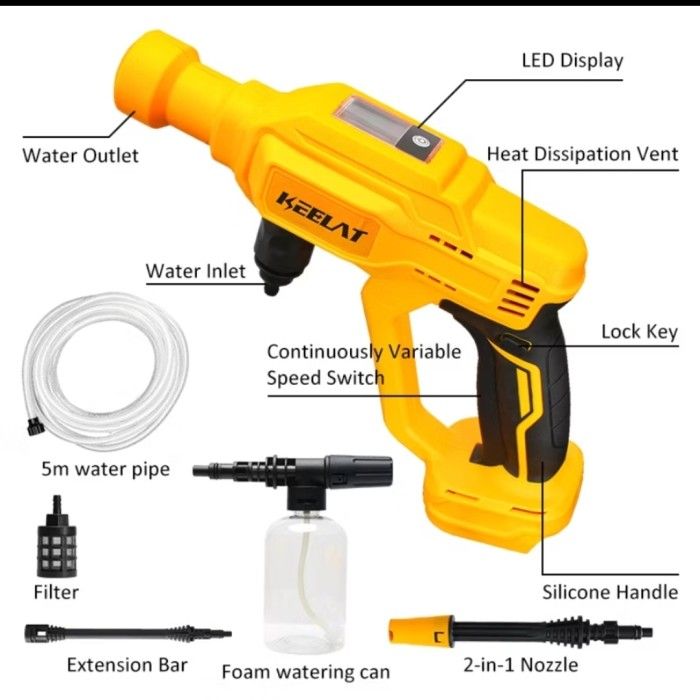 LED Display

Water Outlet

Heat Dissipation Vent

KEELAT

Water Inlet

Lock Key

Continuously Variable Speed Switch

5m water pipe

Filter

Silicone Handle

Extension Bar

Foam watering can

2-in-1 Nozzle