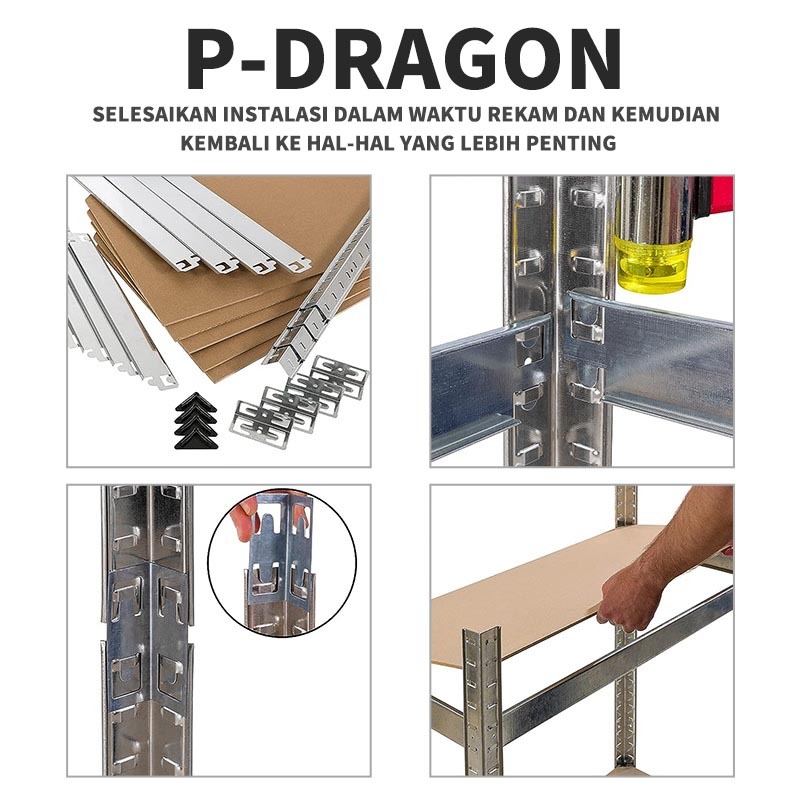 P-DRAGON

SELESAIKAN INSTALASI DALAM WAKTU REKAM DAN KEMUDIAN KEMBALI KE HAL-HAL YANG LEBIH PENTING