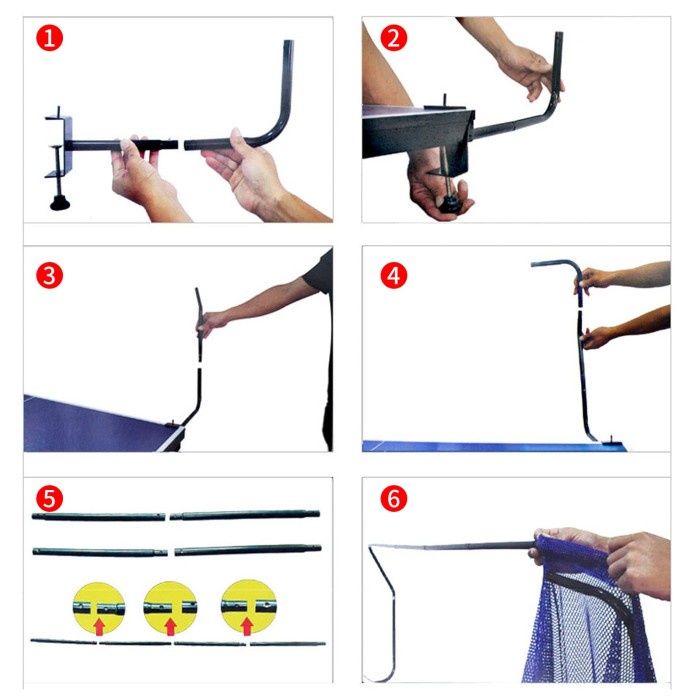 1
2
3
4
5
6