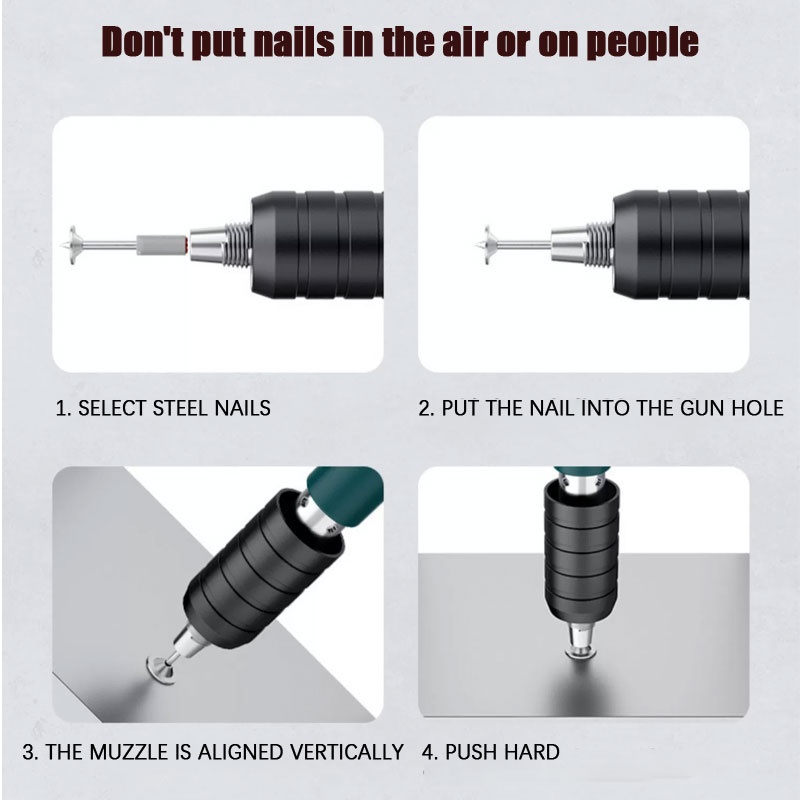 Don't put nails in the air or on people

1. SELECT STEEL NAILS

2. PUT THE NAIL INTO THE GUN HOLE

3. THE MUZZLE IS ALIGNED VERTICALLY

4. PUSH HARD