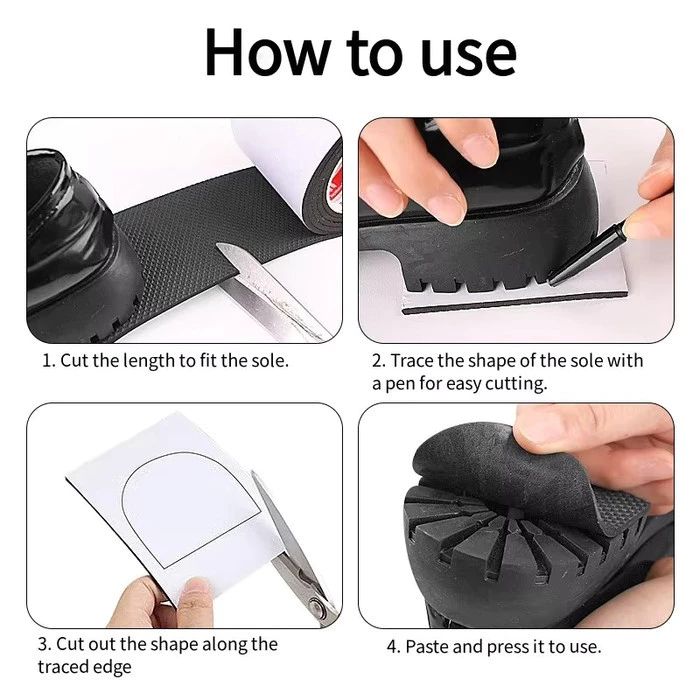 How to use

1. Cut the length to fit the sole.

2. Trace the shape of the sole with a pen for easy cutting.

3. Cut out the shape along the traced edge

4. Paste and press it to use.