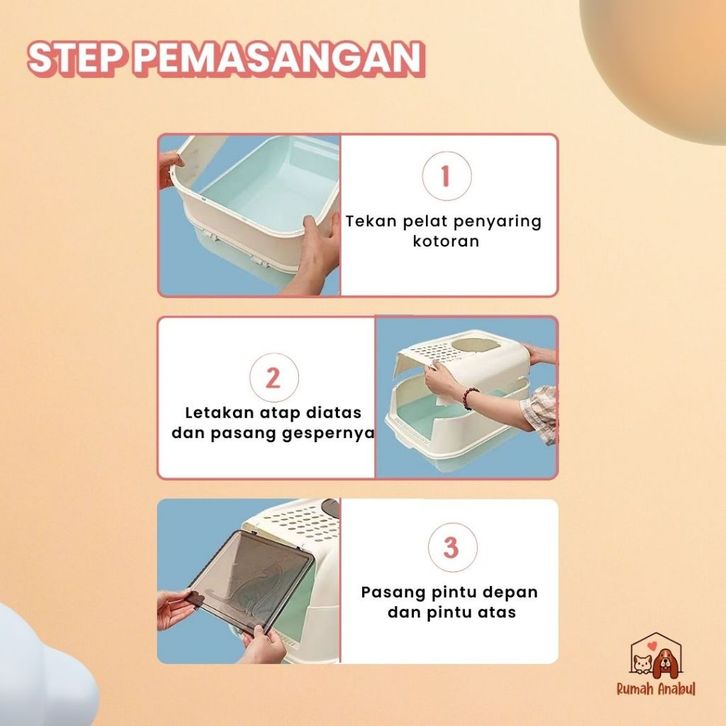 STEP PEMASANGAN

1

Tekan pelat penyaring kotoran

2

Letakan atap diatas dan pasang gespernya

3

Pasang pintu depan dan pintu atas

Rumah Anabul