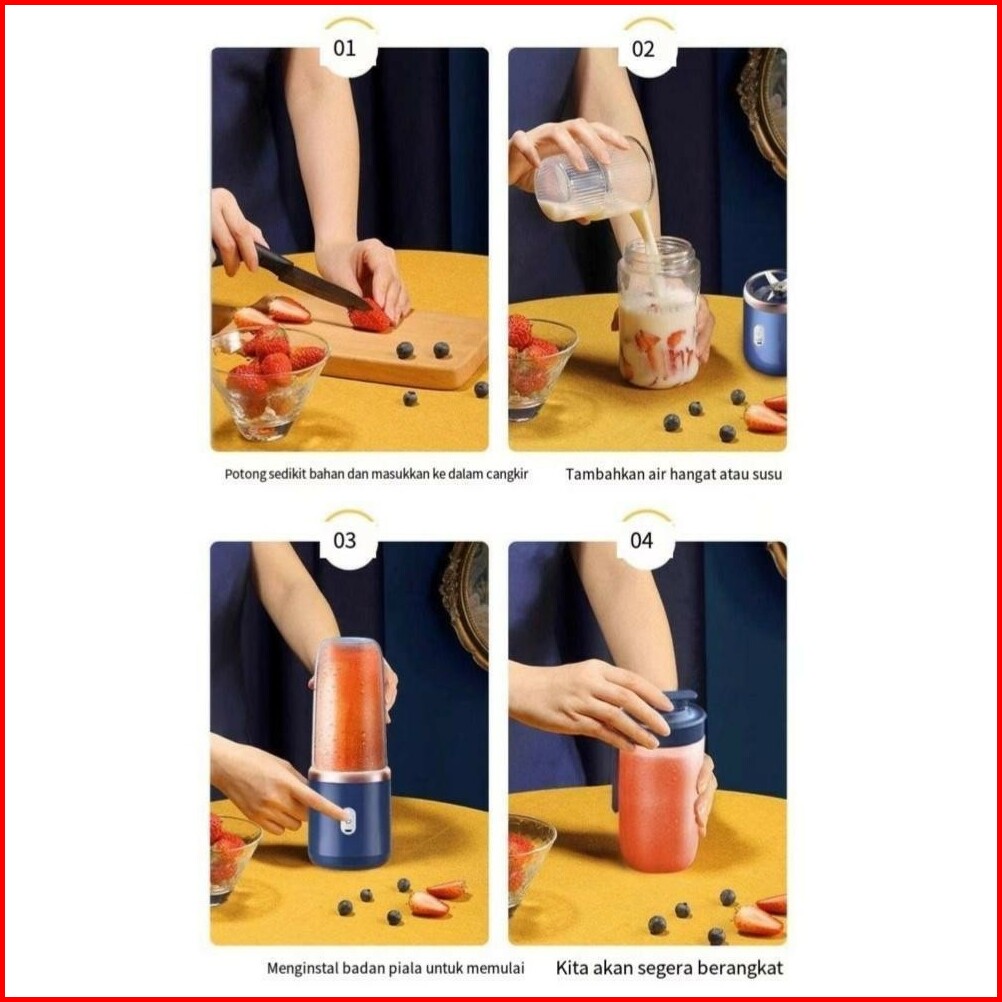 01

Potong sedikit bahan dan masukkan ke dalam cangkir

02

Tambahkan air hangat atau susu

03

Menginstal badan piala untuk memulai

04

Kita akan segera berangkat