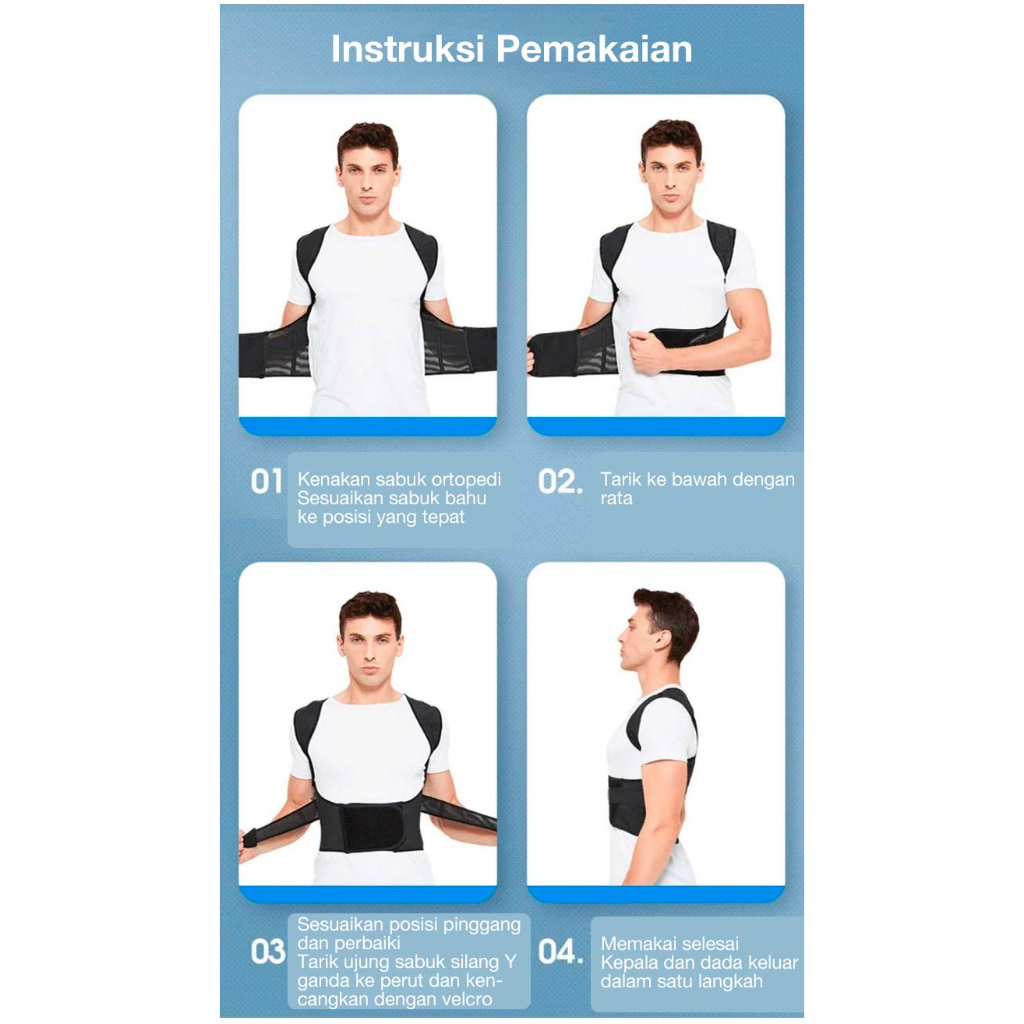 Instruksi Pemakaian

01 Kenakan sabuk ortopedi
Sesuaikan sabuk bahu ke posisi yang tepat

02. Tarik ke bawah dengan rata

03 Sesuaikan posisi pinggang dan perbaiki
Tarik ujung sabuk silang Y ganda ke perut dan kencangkan dengan velcro

04. Memakai selesai
Kepala dan dada keluar dalam satu langkah