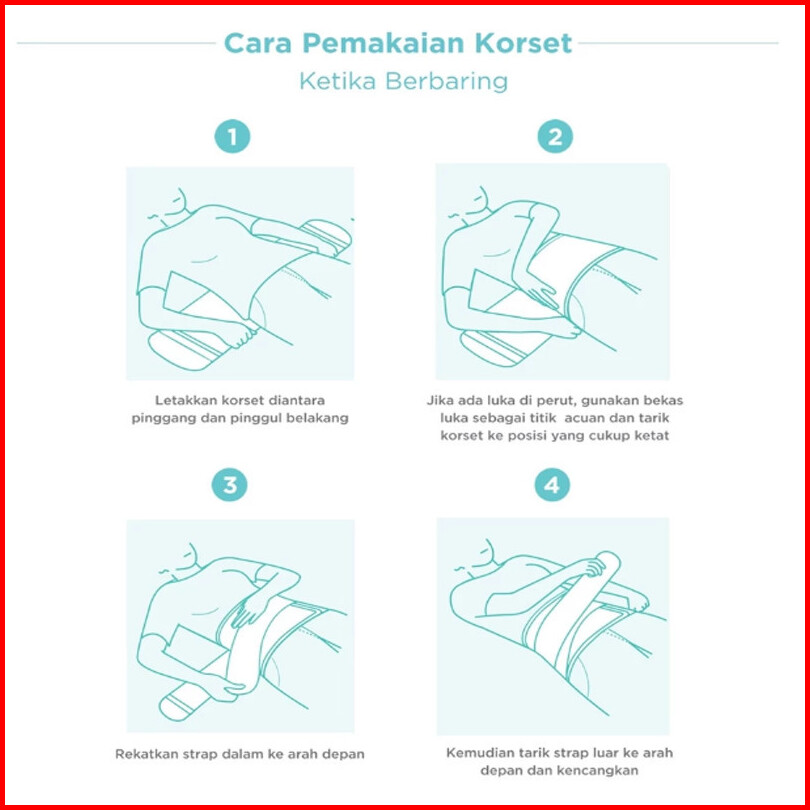 Cara Pemakaian Korset
Ketika Berbaring

1

Letakkan korset diantara pinggang dan pinggul belakang

2

Jika ada luka di perut, gunakan bekas luka sebagai titik acuan dan tarik korset ke posisi yang cukup ketat

3

Rekatkan strap dalam ke arah depan

4

Kemudian tarik strap luar ke arah depan dan kencangkan