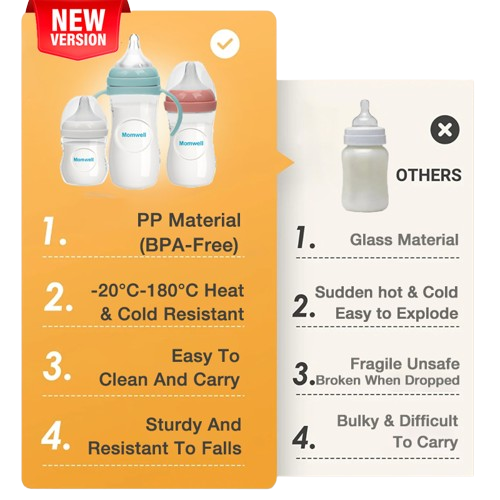 NEW VERSION

Momwell
Momwell
Momwell

1. PP Material (BPA-Free)

2. -20°C-180°C Heat & Cold Resistant

3. Easy To Clean And Carry

4. Sturdy And Resistant To Falls

OTHERS

1. Glass Material

2. Sudden hot & Cold Easy to Explode

3. Fragile Unsafe Broken When Dropped

4. Bulky & Difficult To Carry