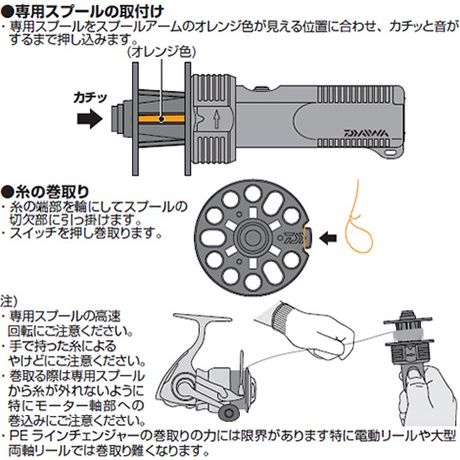 ●専用スプールの取付け
・専用スプールをスプールアームのオレンジ色が見える位置に合わせ、カチッと音がするまで押し込みます。

(オレンジ色)

カチッ

DAIWA

●糸の巻取り
・糸の端部を輪にしてスプールの切欠部に引っ掛けます。
・スイッチを押し巻取ります。

注)
・専用スプールの高速回転にご注意ください。
・手で持った糸によるやけどにご注意ください。
・巻取る際は専用スプールから糸が外れないように特にモーター軸部への巻込みにご注意ください。
・PE ラインチェンジャーの巻取りの力には限界があります特に電動リールや大型両軸リールでは巻取り難くなります。