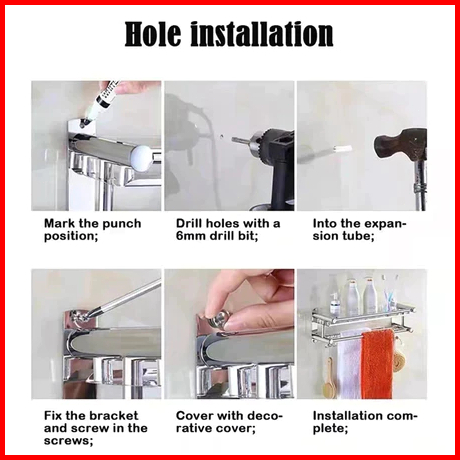 Hole installation

Mark the punch position;

Drill holes with a 6mm drill bit;

Into the expansion tube;

Fix the bracket and screw in the screws;

Cover with decorative cover;

Installation complete;