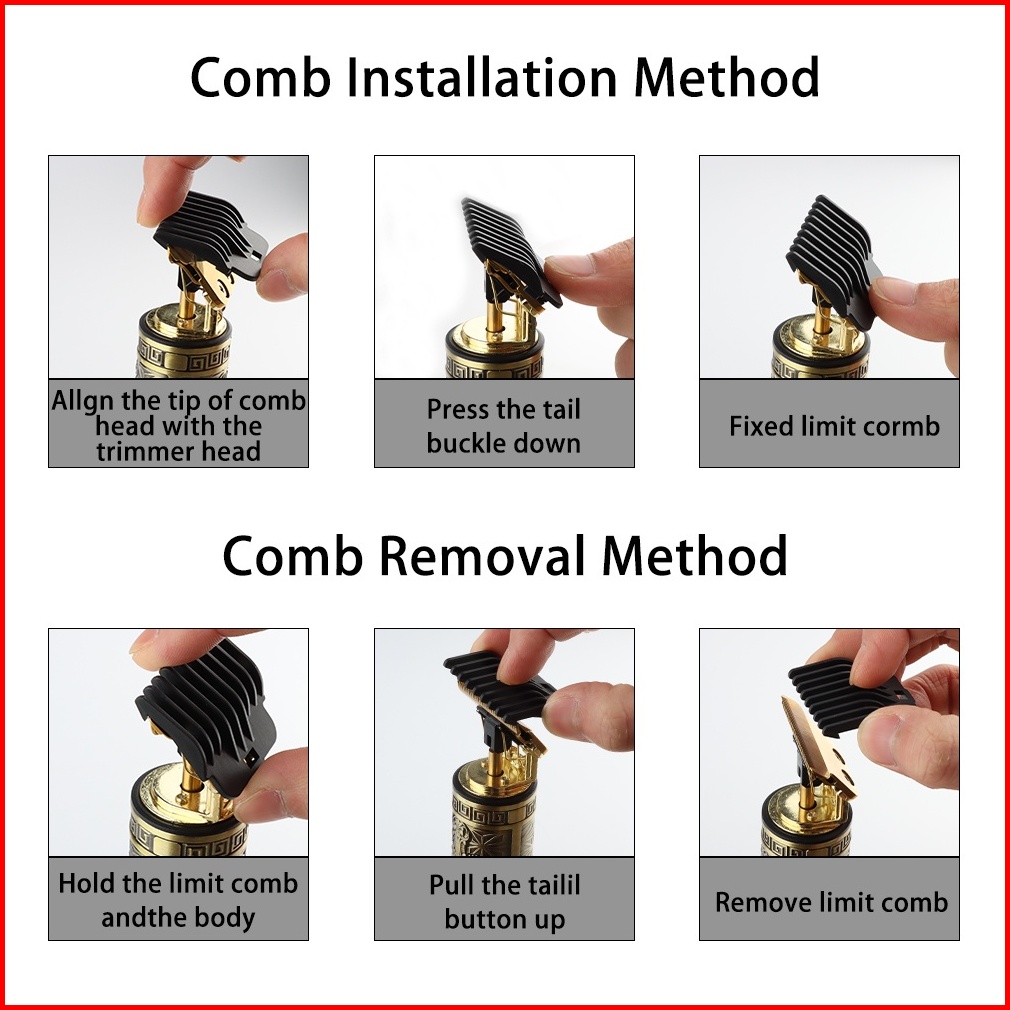 Comb Installation Method

Allgn the tip of comb head with the trimmer head

Press the tail buckle down

Fixed limit cormb

Comb Removal Method

Hold the limit comb andthe body

Pull the tailil button up

Remove limit comb