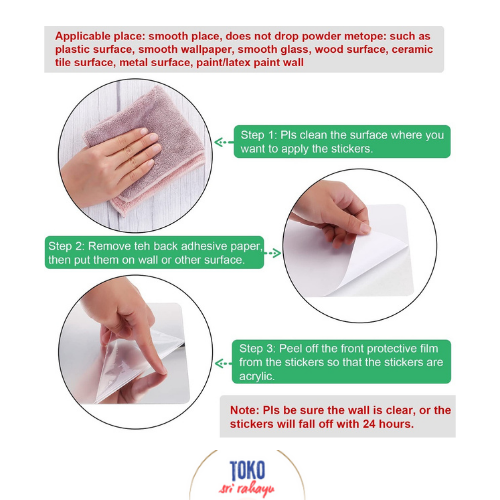 Applicable place: smooth place, does not drop powder metope: such as plastic surface, smooth wallpaper, smooth glass, wood surface, ceramic tile surface, metal surface, paint/latex paint wall

Step 1: Pls clean the surface where you want to apply the stickers.

Step 2: Remove teh back adhesive paper, then put them on wall or other surface.

Step 3: Peel off the front protective film from the stickers so that the stickers are acrylic.

Note: Pls be sure the wall is clear, or the stickers will fall off with 24 hours.

TOKO
sri rahayu