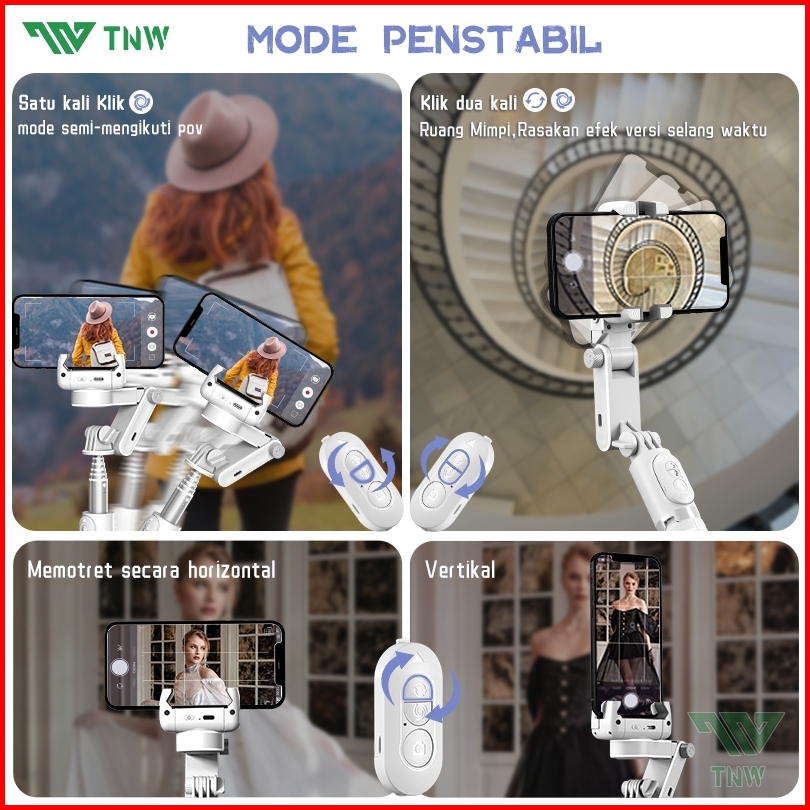 TNW MODE PENSTABIL

Satu kali Klik
mode semi-mengikuti pov

Klik dua kali
Ruang Mimpi,Rasakan efek versi selang waktu

Memotret secara horizontal

Vertikal

TNW