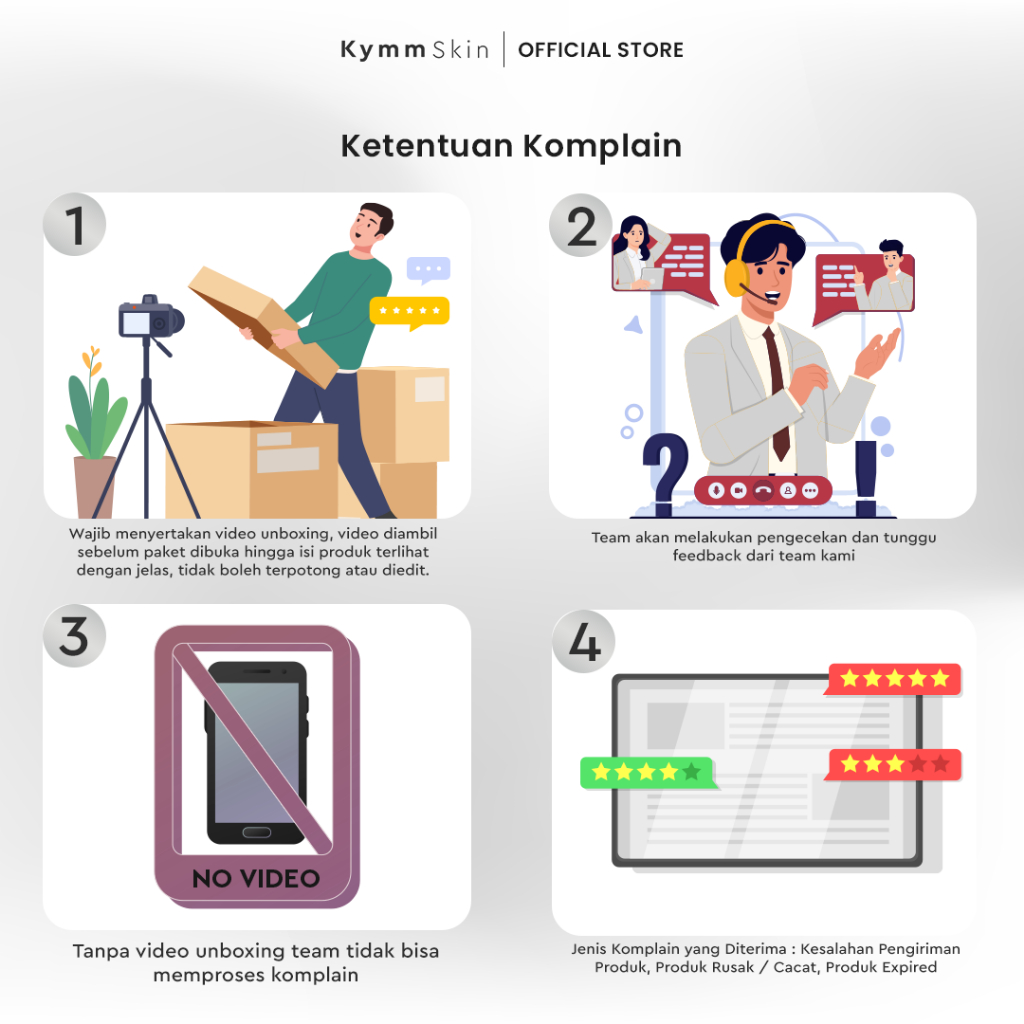 Kymm Skin | OFFICIAL STORE

Ketentuan Komplain

1

Wajib menyertakan video unboxing, video diambil sebelum paket dibuka hingga isi produk terlihat dengan jelas, tidak boleh terpotong atau diedit.

2

Team akan melakukan pengecekan dan tunggu feedback dari team kami

3

NO VIDEO

Tanpa video unboxing team tidak bisa memproses komplain

4

Jenis Komplain yang Diterima : Kesalahan Pengiriman Produk, Produk Rusak / Cacat, Produk Expired