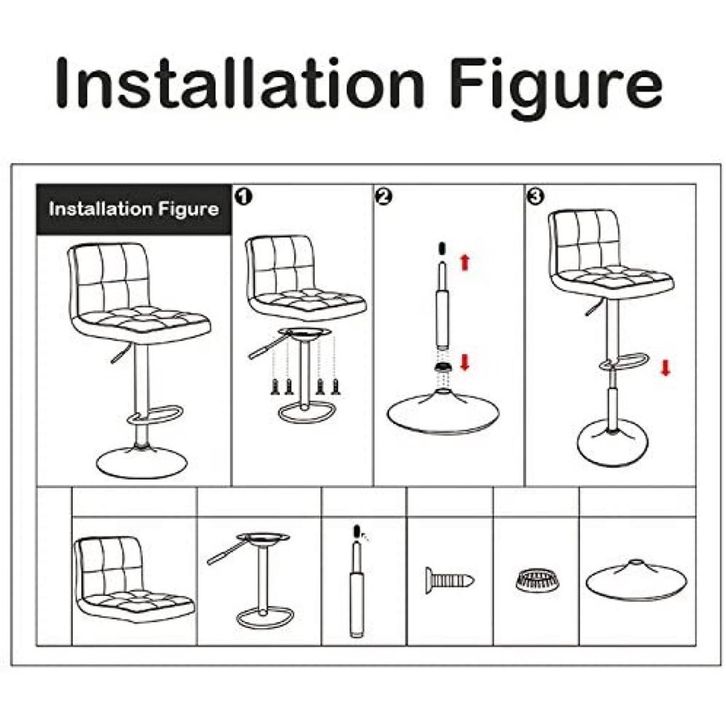 Installation Figure

Installation Figure

1

2

3