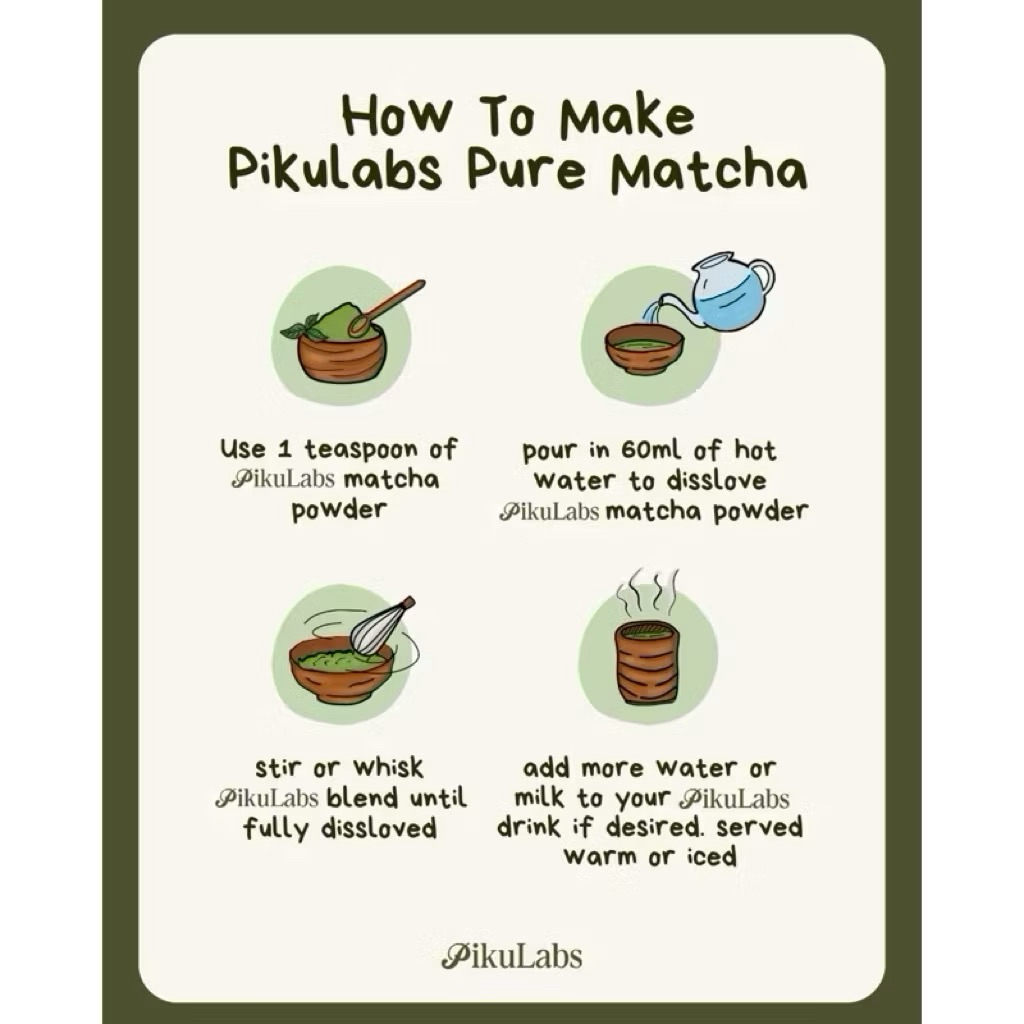 How To Make
Pikulabs Pure Matcha

Use 1 teaspoon of PikuLabs matcha powder

pour in 60ml of hot water to disslove PikuLabs matcha powder

stir or whisk PikuLabs blend until fully dissloved

add more water or milk to your PikuLabs drink if desired. served warm or iced

PikuLabs