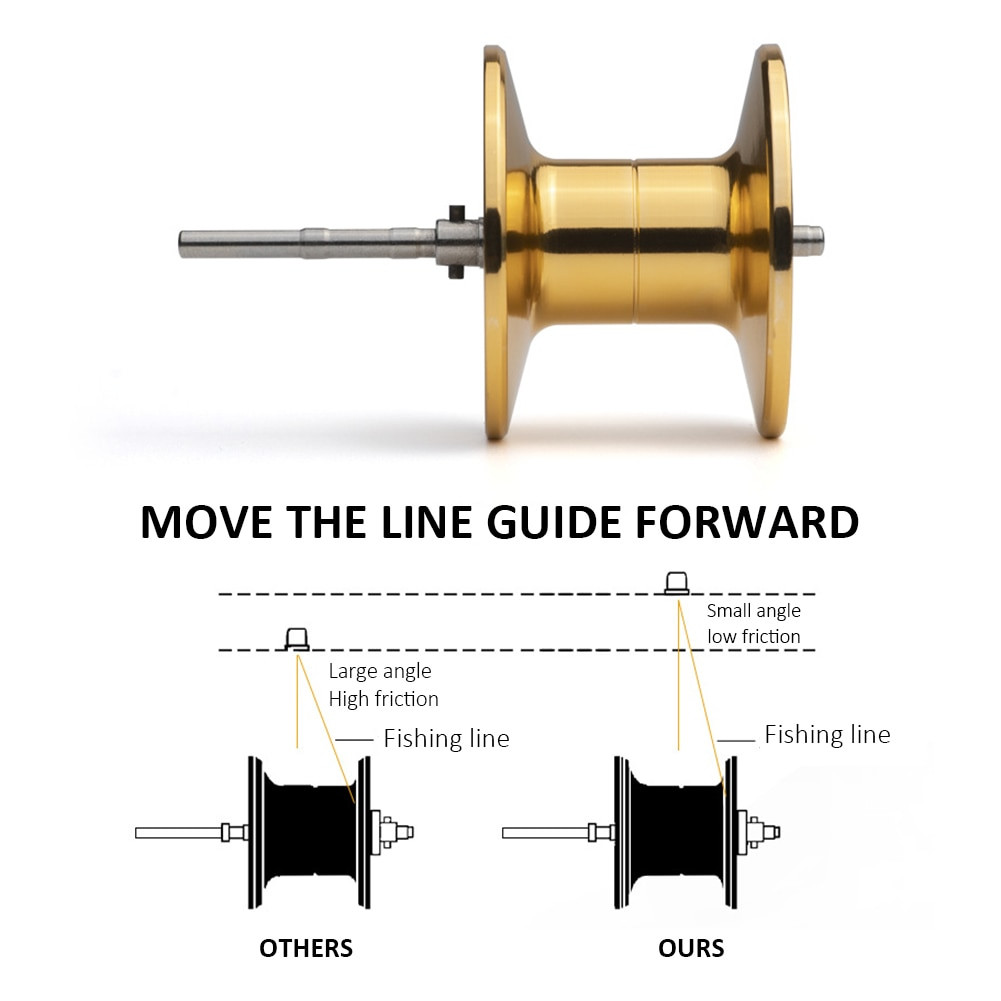 MOVE THE LINE GUIDE FORWARD

Large angle
High friction

Fishing line

OTHERS

Small angle
low friction

Fishing line

OURS