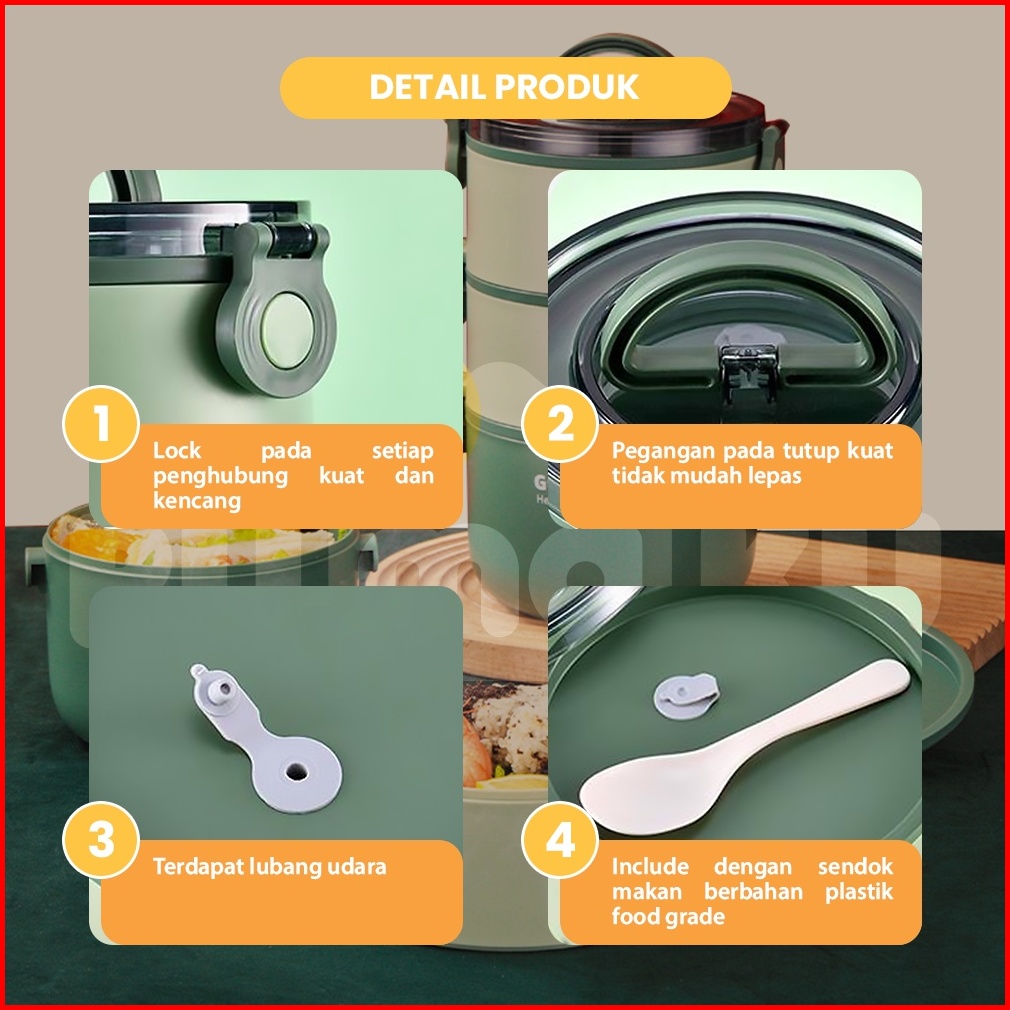 DETAIL PRODUK

1
Lock pada setiap penghubung kuat dan kencang

2
Pegangan pada tutup kuat tidak mudah lepas

3
Terdapat lubang udara

4
Include dengan sendok makan berbahan plastik food grade