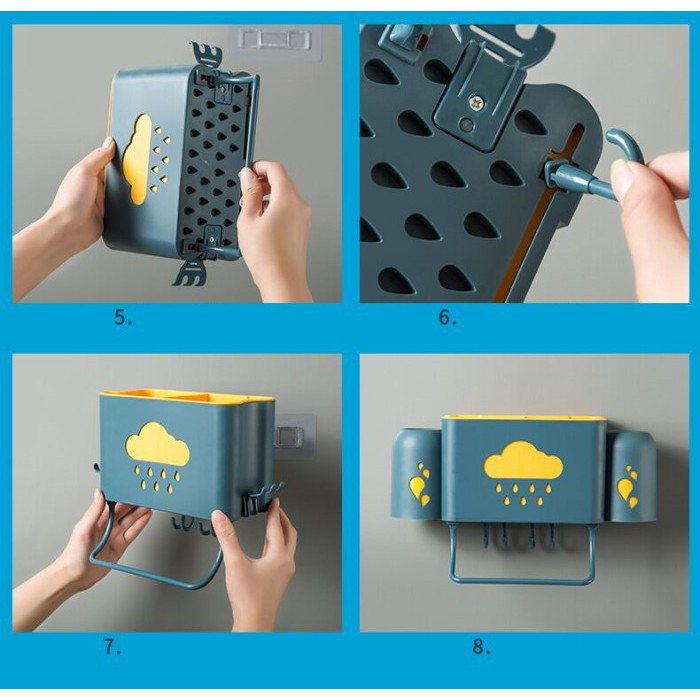 5.

6.

7.

8.