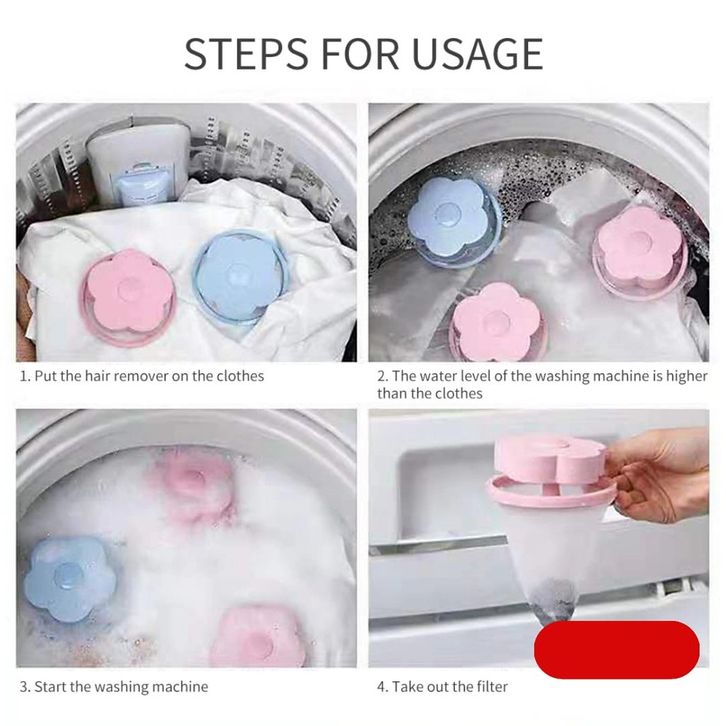 STEPS FOR USAGE

1. Put the hair remover on the clothes

2. The water level of the washing machine is higher than the clothes

3. Start the washing machine

4. Take out the filter