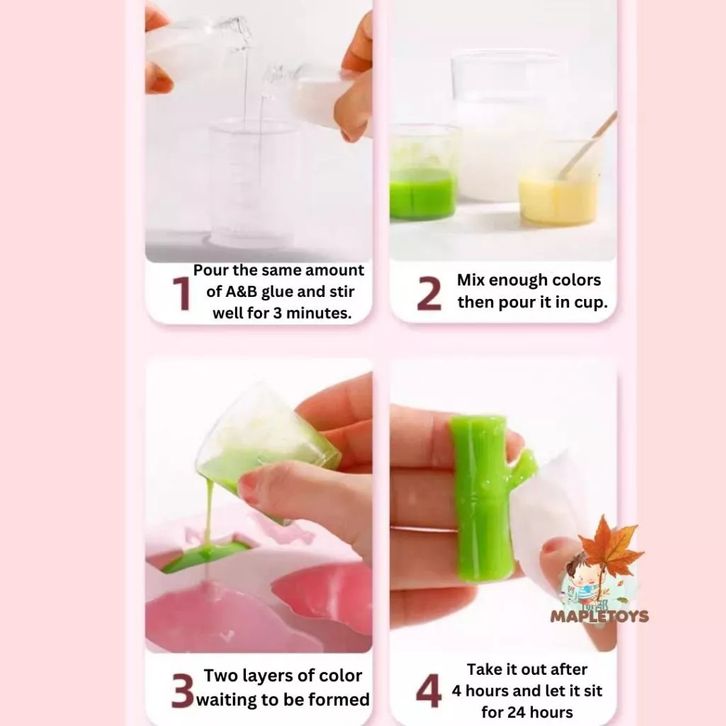 1 Pour the same amount of A&B glue and stir well for 3 minutes.

2 Mix enough colors then pour it in cup.

3 Two layers of color waiting to be formed

4 Take it out after 4 hours and let it sit for 24 hours

MAPLETOYS