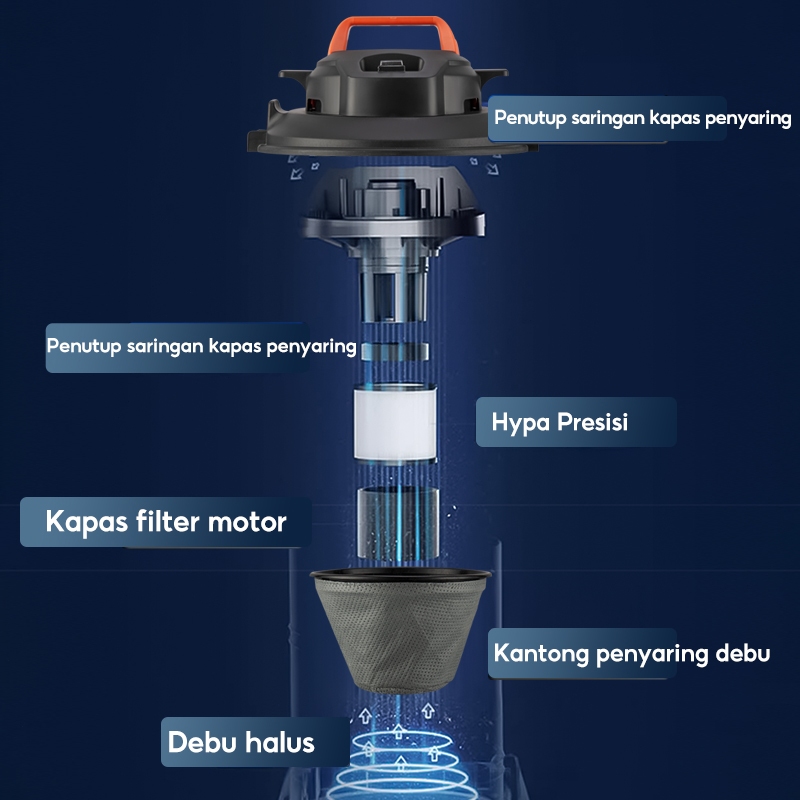 Penutup saringan kapas penyaring

Penutup saringan kapas penyaring

Hypa Presisi

Kapas filter motor

Kantong penyaring debu

Debu halus