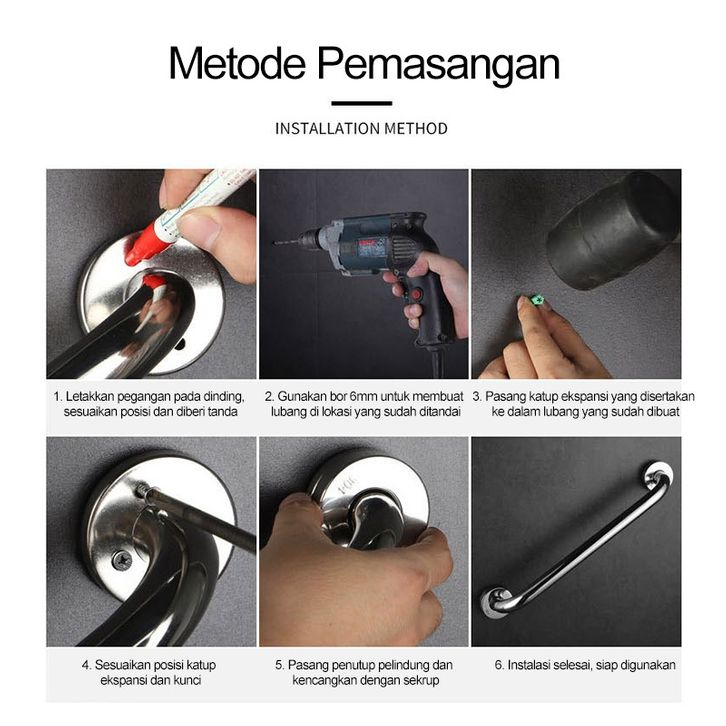 Metode Pemasangan

INSTALLATION METHOD

1. Letakkan pegangan pada dinding, sesuaikan posisi dan diberi tanda

2. Gunakan bor 6mm untuk membuat lubang di lokasi yang sudah ditandai

3. Pasang katup ekspansi yang disertakan ke dalam lubang yang sudah dibuat

4. Sesuaikan posisi katup ekspansi dan kunci

5. Pasang penutup pelindung dan kencangkan dengan sekrup

6. Instalasi selesai, siap digunakan