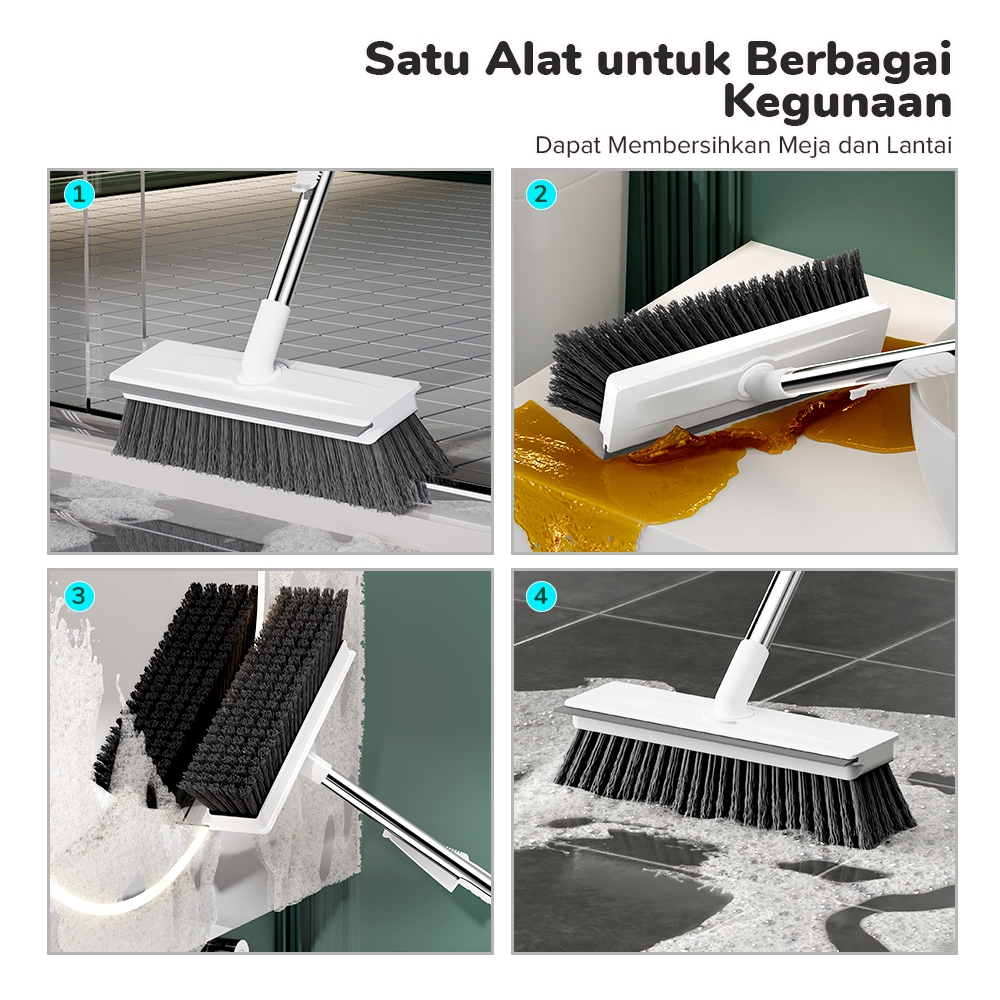 Satu Alat untuk Berbagai Kegunaan

Dapat Membersihkan Meja dan Lantai

1

2

3

4