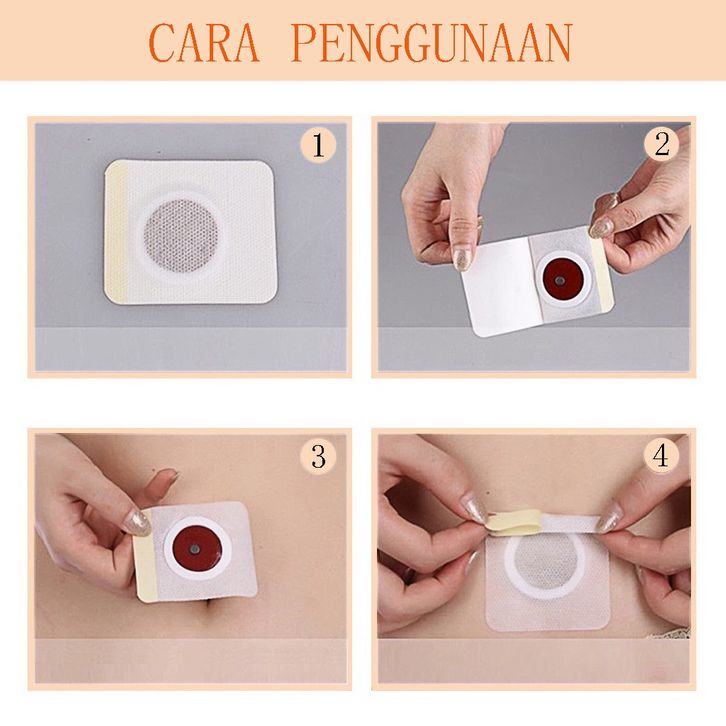 CARA PENGGUNAAN

1

2

3

4