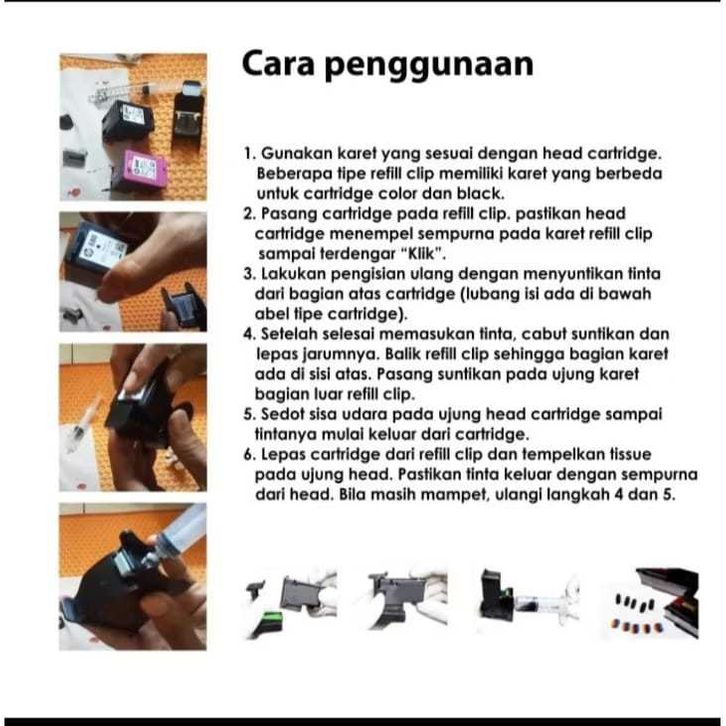 Cara penggunaan

1. Gunakan karet yang sesuai dengan head cartridge. Beberapa tipe refill clip memiliki karet yang berbeda untuk cartridge color dan black.
2. Pasang cartridge pada refill clip. pastikan head cartridge menempel sempurna pada karet refill clip sampai terdengar "Klik".
3. Lakukan pengisian ulang dengan menyuntikan tinta dari bagian atas cartridge (lubang isi ada di bawah abel tipe cartridge).
4. Setelah selesai memasukan tinta, cabut suntikan dan lepas jarumnya. Balik refill clip sehingga bagian karet ada di sisi atas. Pasang suntikan pada ujung karet bagian luar refill clip.
5. Sedot sisa udara pada ujung head cartridge sampai tintanya mulai keluar dari cartridge.
6. Lepas cartridge dari refill clip dan tempelkan tissue pada ujung head. Pastikan tinta keluar dengan sempurna dari head. Bila masih mampet, ulangi langkah 4 dan 5.