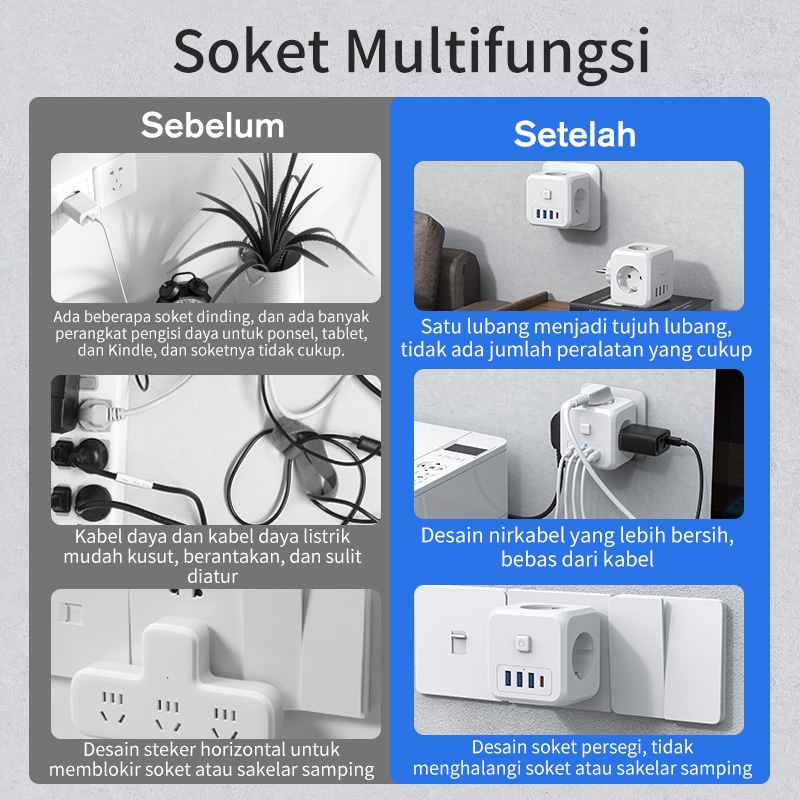 Soket Multifungsi

Sebelum

Ada beberapa soket dinding, dan ada banyak perangkat pengisi daya untuk ponsel, tablet, dan Kindle, dan soketnya tidak cukup.

Kabel daya dan kabel daya listrik mudah kusut, berantakan, dan sulit diatur

Desain steker horizontal untuk memblokir soket atau sakelar samping

Setelah

Satu lubang menjadi tujuh lubang, tidak ada jumlah peralatan yang cukup

Desain nirkabel yang lebih bersih, bebas dari kabel

Desain soket persegi, tidak menghalangi soket atau sakelar samping