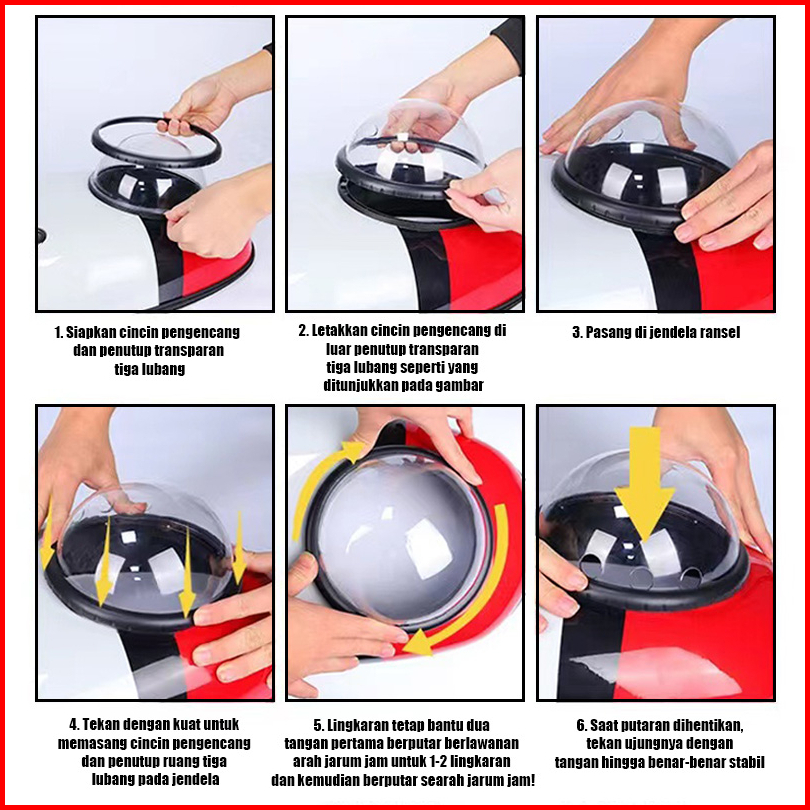 1. Siapkan cincin pengencang dan penutup transparan tiga lubang

2. Letakkan cincin pengencang di luar penutup transparan tiga lubang seperti yang ditunjukkan pada gambar

3. Pasang di jendela ransel

4. Tekan dengan kuat untuk memasang cincin pengencang dan penutup ruang tiga lubang pada jendela

5. Lingkaran tetap bantu dua tangan pertama berputar berlawanan arah jarum jam untuk 1-2 lingkaran dan kemudian berputar searah jarum jam!

6. Saat putaran dihentikan, tekan ujungnya dengan tangan hingga benar-benar stabil