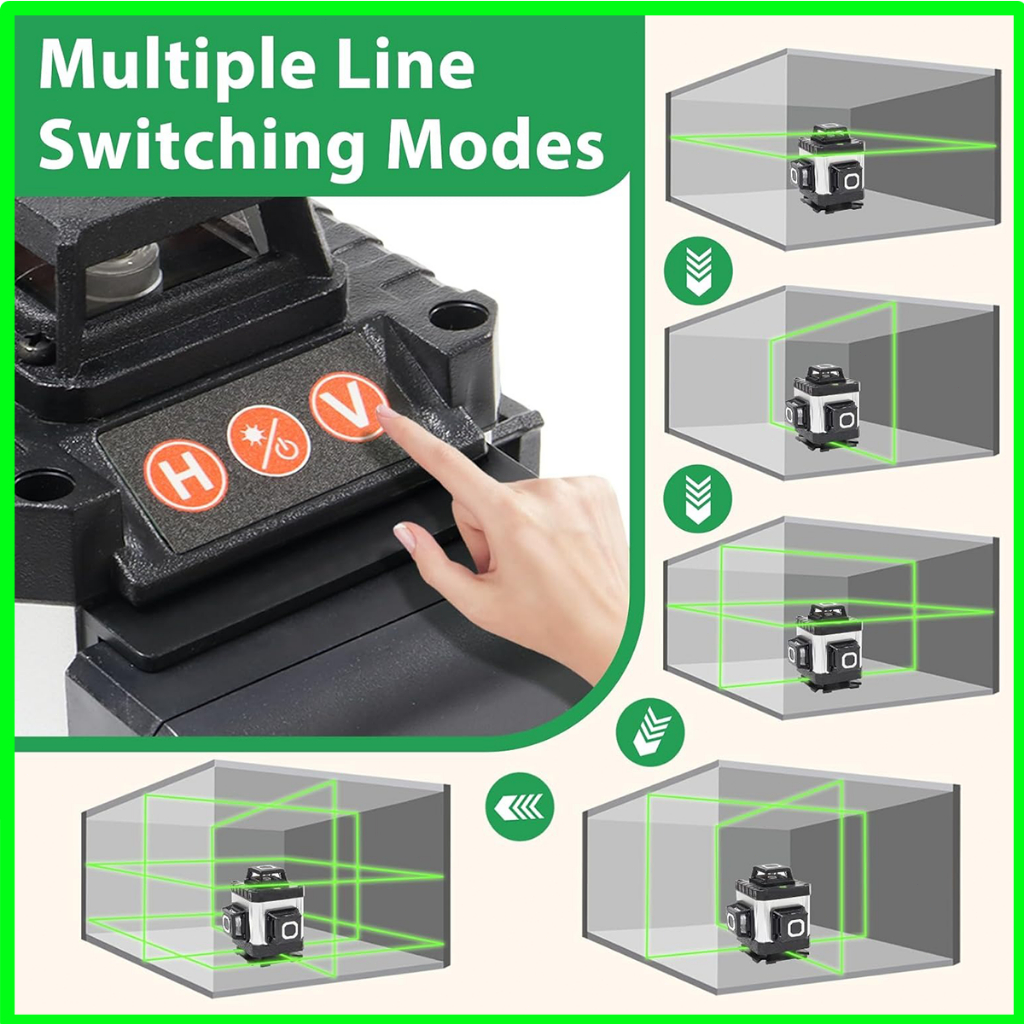 Multiple Line Switching Modes

H

V