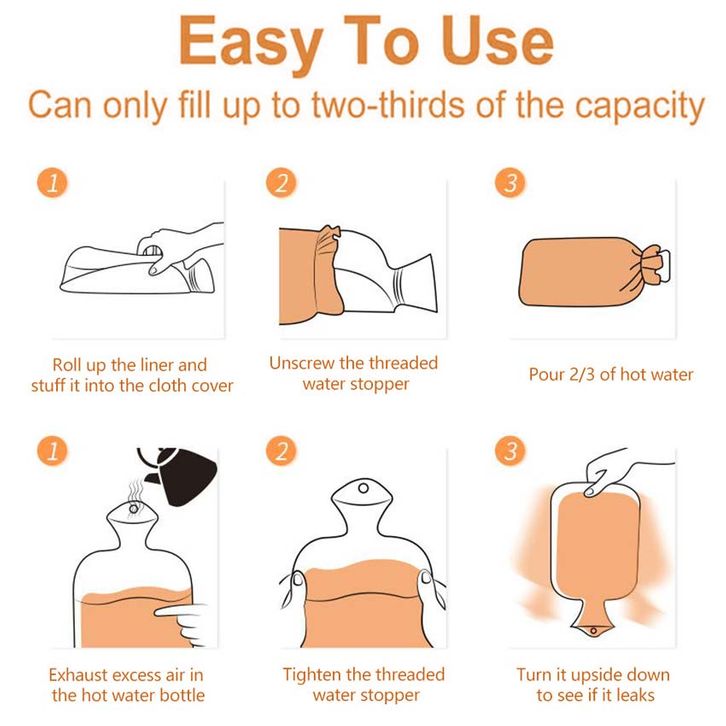 Easy To Use
Can only fill up to two-thirds of the capacity

1
Roll up the liner and stuff it into the cloth cover

2
Unscrew the threaded water stopper

3
Pour 2/3 of hot water

1
Exhaust excess air in the hot water bottle

2
Tighten the threaded water stopper

3
Turn it upside down to see if it leaks