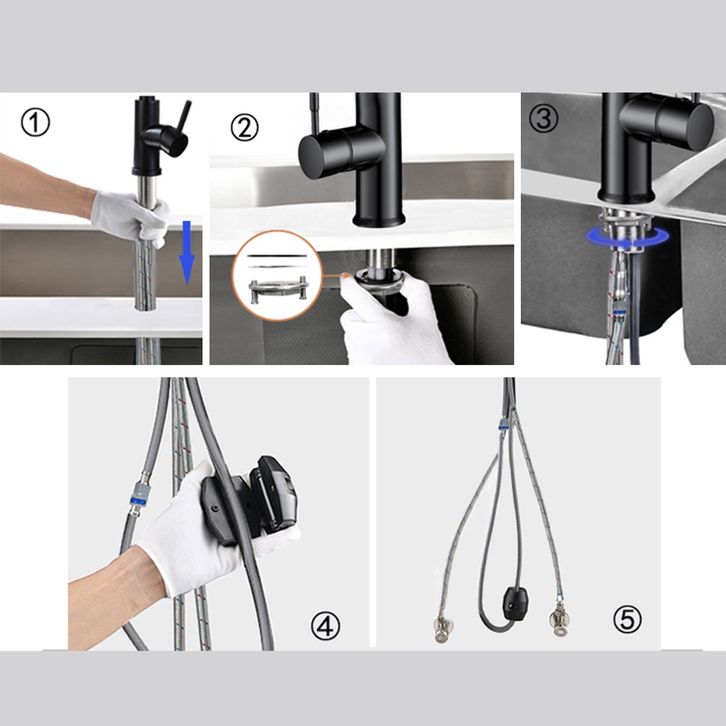 ①

②

③

④

⑤