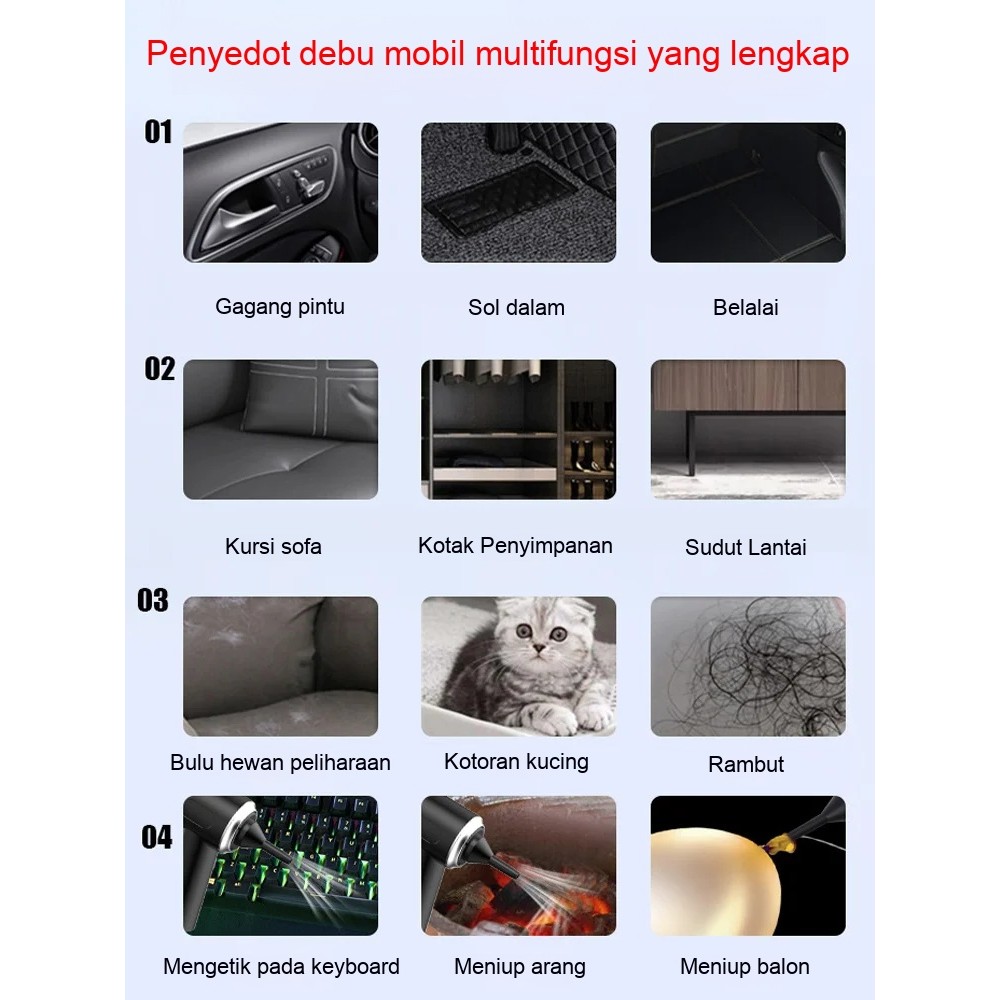 Penyedot debu mobil multifungsi yang lengkap

01

Gagang pintu

Sol dalam

Belalai

02

Kursi sofa

Kotak Penyimpanan

Sudut Lantai

03

Bulu hewan peliharaan

Kotoran kucing

Rambut

04

Mengetik pada keyboard

Meniup arang

Meniup balon