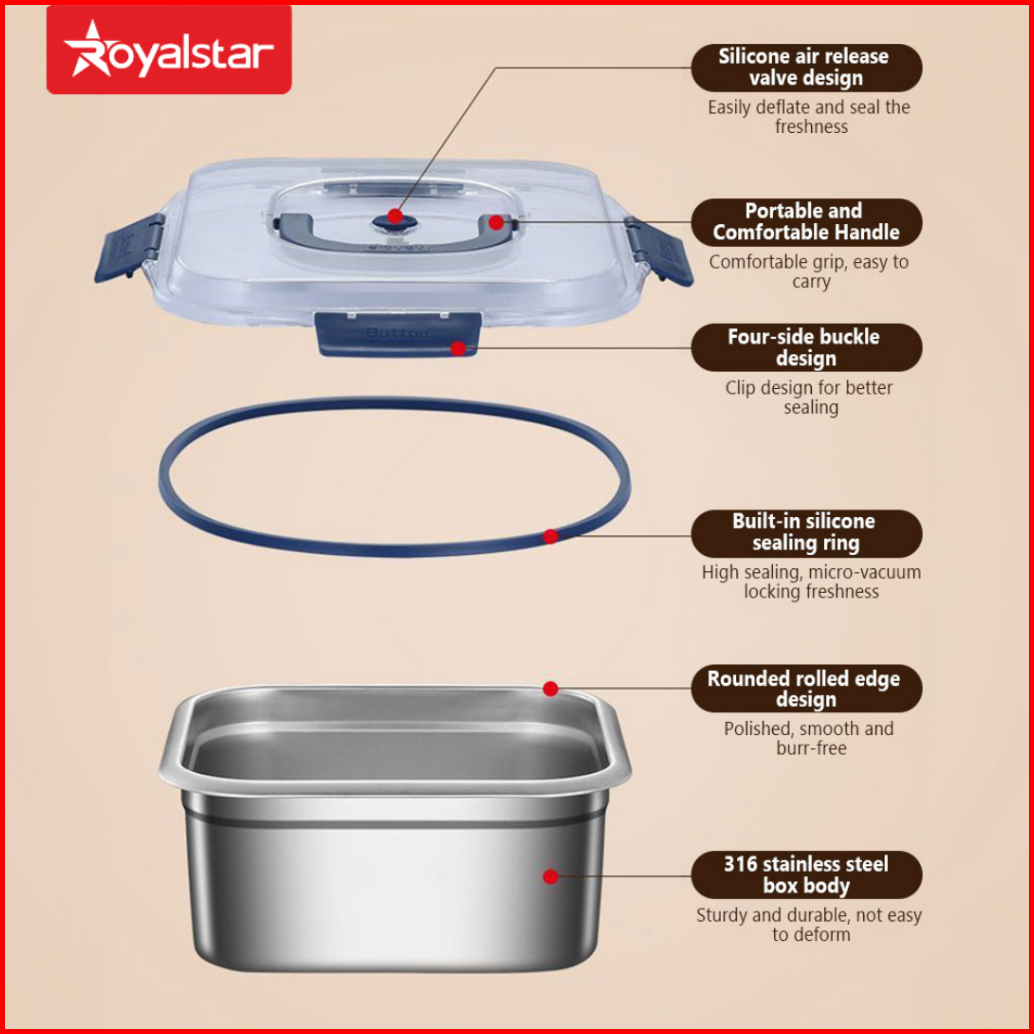 Royalstar

Silicone air release valve design
Easily deflate and seal the freshness

Portable and Comfortable Handle
Comfortable grip, easy to carry

Button

Four-side buckle design
Clip design for better sealing

Built-in silicone sealing ring
High sealing, micro-vacuum locking freshness

Rounded rolled edge design
Polished, smooth and burr-free

316 stainless steel box body
Sturdy and durable, not easy to deform