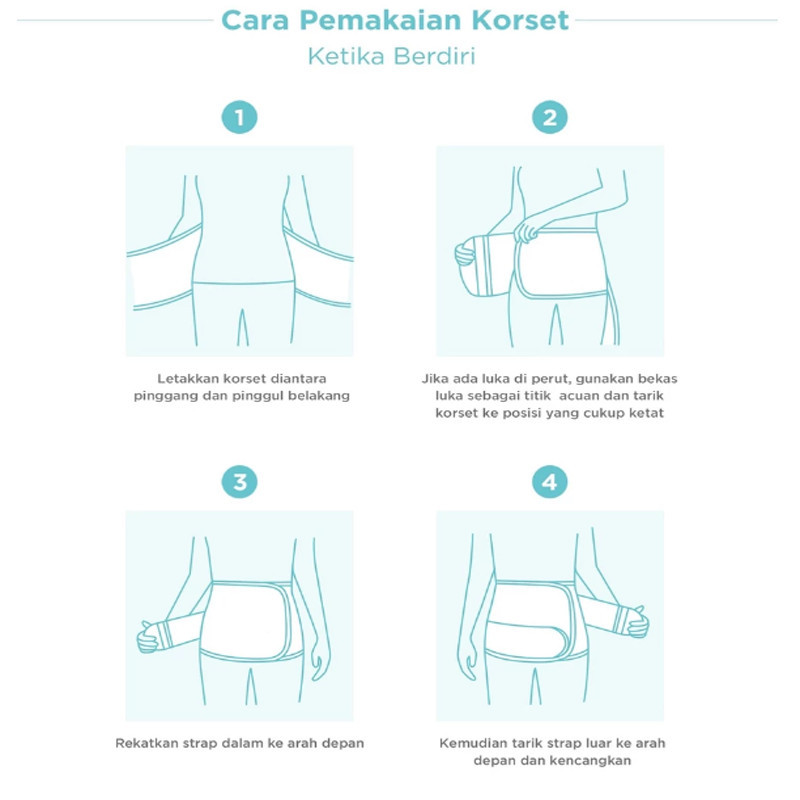 Cara Pemakaian Korset
Ketika Berdiri

1

Letakkan korset diantara pinggang dan pinggul belakang

2

Jika ada luka di perut, gunakan bekas luka sebagai titik acuan dan tarik korset ke posisi yang cukup ketat

3

Rekatkan strap dalam ke arah depan

4

Kemudian tarik strap luar ke arah depan dan kencangkan