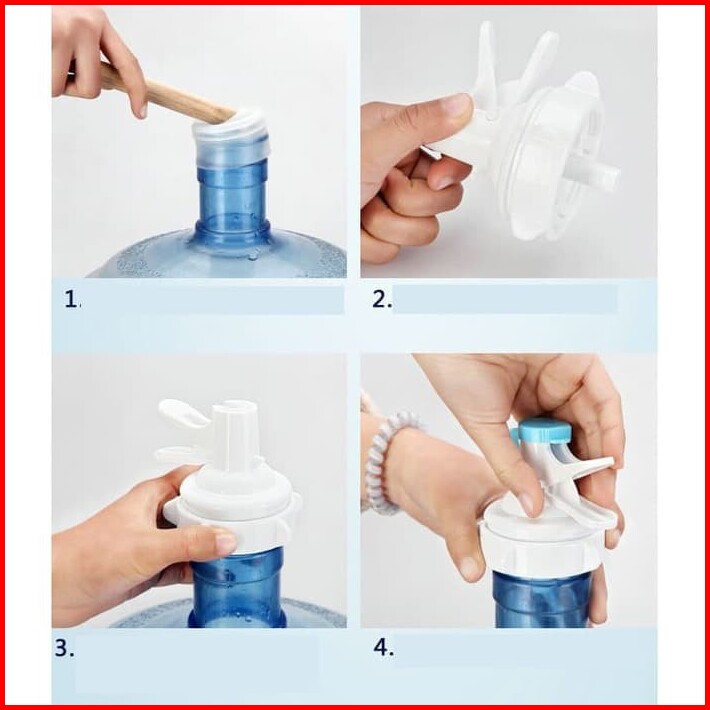 1.

2.

3.

4.